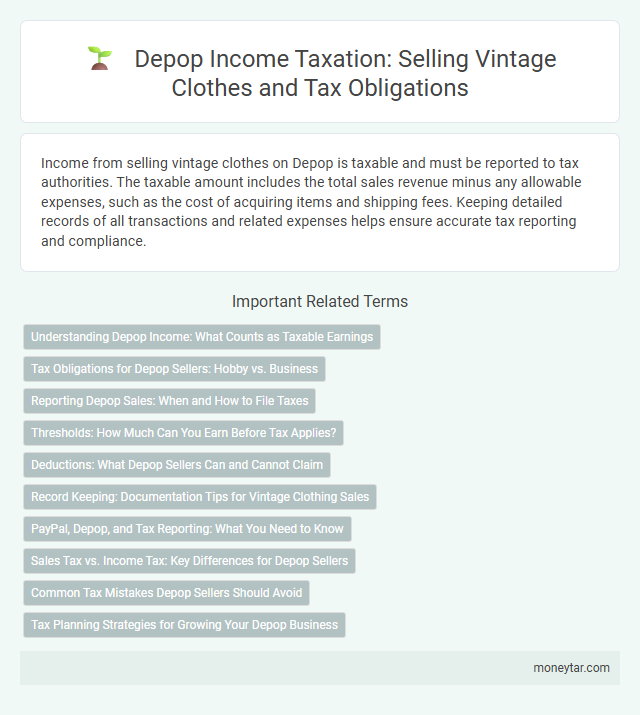 Depop Income Taxation: Selling Vintage Clothes and Tax Obligations

Income from selling vintage clothes on Depop is taxable and must be reported to tax authorities. The taxable amount includes the total sales revenue minus any allowable expenses, such as the cost of acquiring items and shipping fees. Keeping detailed records of all transactions and related expenses helps ensure accurate tax reporting and compliance.

Important Related Terms

Understanding Depop Income: What Counts as Taxable Earnings

Tax Obligations for Depop Sellers: Hobby vs. Business

Reporting Depop Sales: When and How to File Taxes

Thresholds: How Much Can You Earn Before Tax Applies?

Deductions: What Depop Sellers Can and Cannot Claim

Record Keeping: Documentation Tips for Vintage Clothing Sales

PayPal, Depop, and Tax Reporting: What You Need to Know

Sales Tax vs. Income Tax: Key Differences for Depop Sellers

Common Tax Mistakes Depop Sellers Should Avoid

Tax Planning Strategies for Growing Your Depop Business

moneytar.com