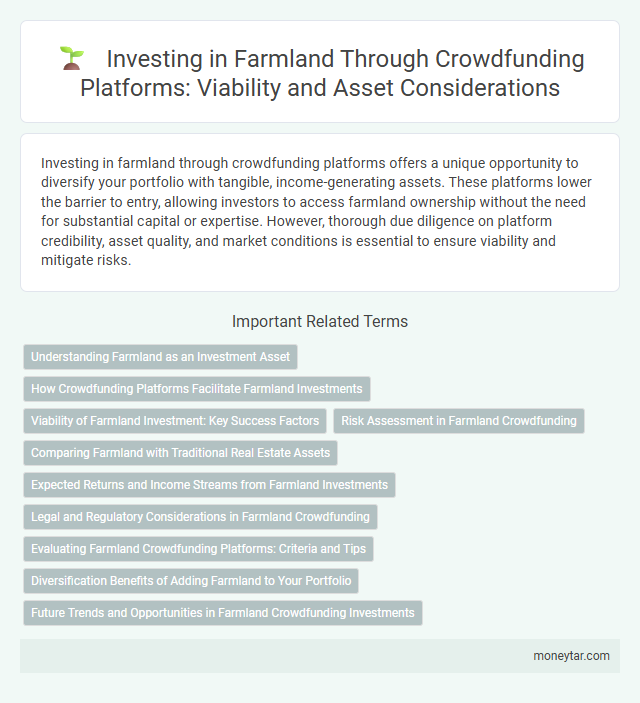 Investing in Farmland Through Crowdfunding Platforms: Viability and Asset Considerations

Investing in farmland through crowdfunding platforms offers a unique opportunity to diversify your portfolio with tangible, income-generating assets. These platforms lower the barrier to entry, allowing investors to access farmland ownership without the need for substantial capital or expertise. However, thorough due diligence on platform credibility, asset quality, and market conditions is essential to ensure viability and mitigate risks.

Important Related Terms

Understanding Farmland as an Investment Asset

How Crowdfunding Platforms Facilitate Farmland Investments

Viability of Farmland Investment: Key Success Factors

Risk Assessment in Farmland Crowdfunding

Comparing Farmland with Traditional Real Estate Assets

Expected Returns and Income Streams from Farmland Investments

Legal and Regulatory Considerations in Farmland Crowdfunding

Evaluating Farmland Crowdfunding Platforms: Criteria and Tips

Diversification Benefits of Adding Farmland to Your Portfolio

Future Trends and Opportunities in Farmland Crowdfunding Investments

moneytar.com