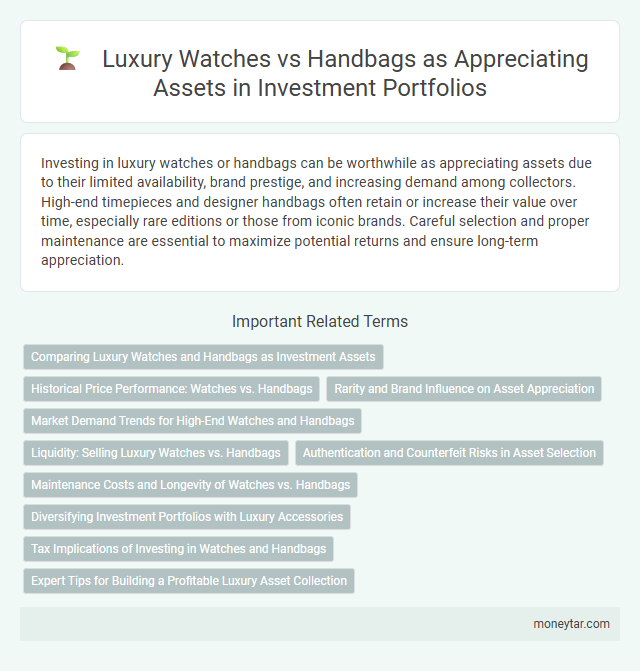 Luxury Watches vs Handbags as Appreciating Assets in Investment Portfolios

Investing in luxury watches or handbags can be worthwhile as appreciating assets due to their limited availability, brand prestige, and increasing demand among collectors. High-end timepieces and designer handbags often retain or increase their value over time, especially rare editions or those from iconic brands. Careful selection and proper maintenance are essential to maximize potential returns and ensure long-term appreciation.

Important Related Terms

Comparing Luxury Watches and Handbags as Investment Assets

Historical Price Performance: Watches vs. Handbags

Rarity and Brand Influence on Asset Appreciation

Market Demand Trends for High-End Watches and Handbags

Liquidity: Selling Luxury Watches vs. Handbags

Authentication and Counterfeit Risks in Asset Selection

Maintenance Costs and Longevity of Watches vs. Handbags

Diversifying Investment Portfolios with Luxury Accessories

Tax Implications of Investing in Watches and Handbags

Expert Tips for Building a Profitable Luxury Asset Collection

moneytar.com