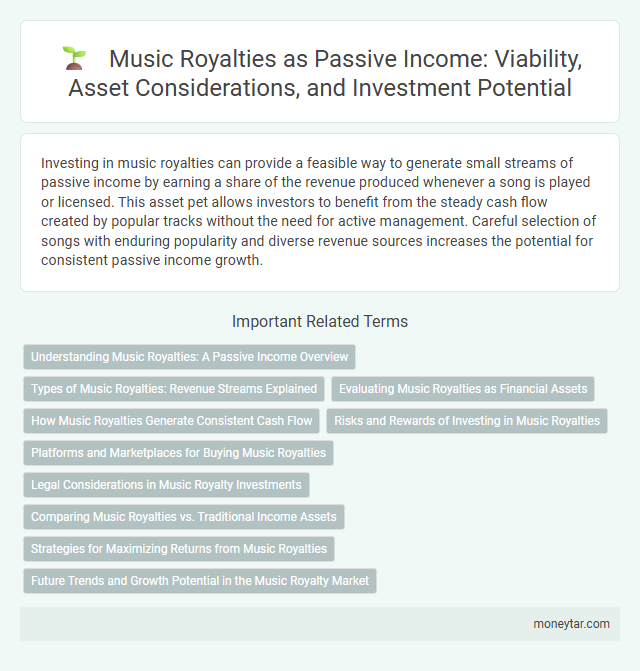 Music Royalties as Passive Income: Viability, Asset Considerations, and Investment Potential

Investing in music royalties can provide a feasible way to generate small streams of passive income by earning a share of the revenue produced whenever a song is played or licensed. This asset pet allows investors to benefit from the steady cash flow created by popular tracks without the need for active management. Careful selection of songs with enduring popularity and diverse revenue sources increases the potential for consistent passive income growth.

Important Related Terms

Understanding Music Royalties: A Passive Income Overview

Types of Music Royalties: Revenue Streams Explained

Evaluating Music Royalties as Financial Assets

How Music Royalties Generate Consistent Cash Flow

Risks and Rewards of Investing in Music Royalties

Platforms and Marketplaces for Buying Music Royalties

Legal Considerations in Music Royalty Investments

Comparing Music Royalties vs. Traditional Income Assets

Strategies for Maximizing Returns from Music Royalties

Future Trends and Growth Potential in the Music Royalty Market

moneytar.com