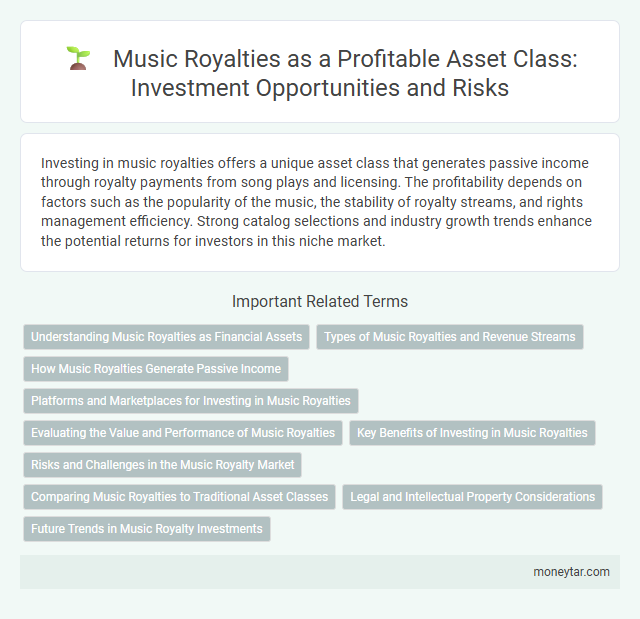 Music Royalties as a Profitable Asset Class: Investment Opportunities and Risks

Investing in music royalties offers a unique asset class that generates passive income through royalty payments from song plays and licensing. The profitability depends on factors such as the popularity of the music, the stability of royalty streams, and rights management efficiency. Strong catalog selections and industry growth trends enhance the potential returns for investors in this niche market.

Important Related Terms

Understanding Music Royalties as Financial Assets

Types of Music Royalties and Revenue Streams

How Music Royalties Generate Passive Income

Platforms and Marketplaces for Investing in Music Royalties

Evaluating the Value and Performance of Music Royalties

Key Benefits of Investing in Music Royalties

Risks and Challenges in the Music Royalty Market

Comparing Music Royalties to Traditional Asset Classes

Legal and Intellectual Property Considerations

Future Trends in Music Royalty Investments

moneytar.com