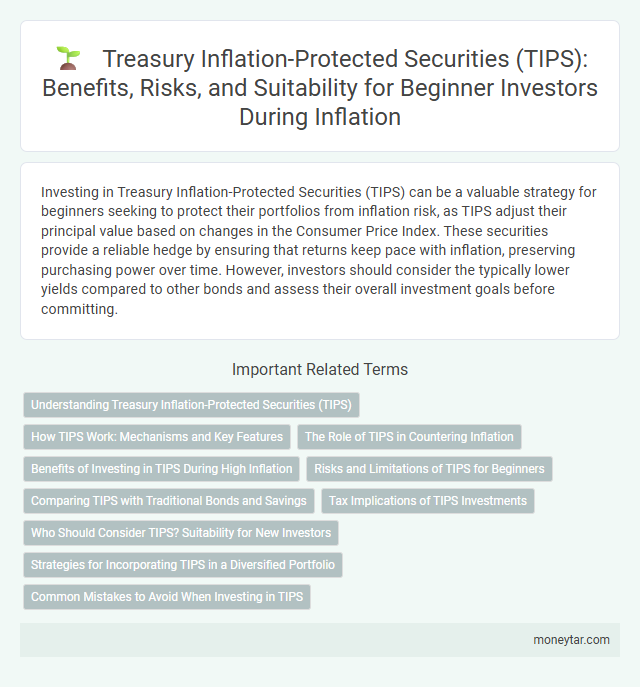 Treasury Inflation-Protected Securities (TIPS): Benefits, Risks, and Suitability for Beginner Investors During Inflation

Investing in Treasury Inflation-Protected Securities (TIPS) can be a valuable strategy for beginners seeking to protect their portfolios from inflation risk, as TIPS adjust their principal value based on changes in the Consumer Price Index. These securities provide a reliable hedge by ensuring that returns keep pace with inflation, preserving purchasing power over time. However, investors should consider the typically lower yields compared to other bonds and assess their overall investment goals before committing.

Important Related Terms

Understanding Treasury Inflation-Protected Securities (TIPS)

How TIPS Work: Mechanisms and Key Features

The Role of TIPS in Countering Inflation

Benefits of Investing in TIPS During High Inflation

Risks and Limitations of TIPS for Beginners

Comparing TIPS with Traditional Bonds and Savings

Tax Implications of TIPS Investments

Who Should Consider TIPS? Suitability for New Investors

Strategies for Incorporating TIPS in a Diversified Portfolio

Common Mistakes to Avoid When Investing in TIPS

moneytar.com