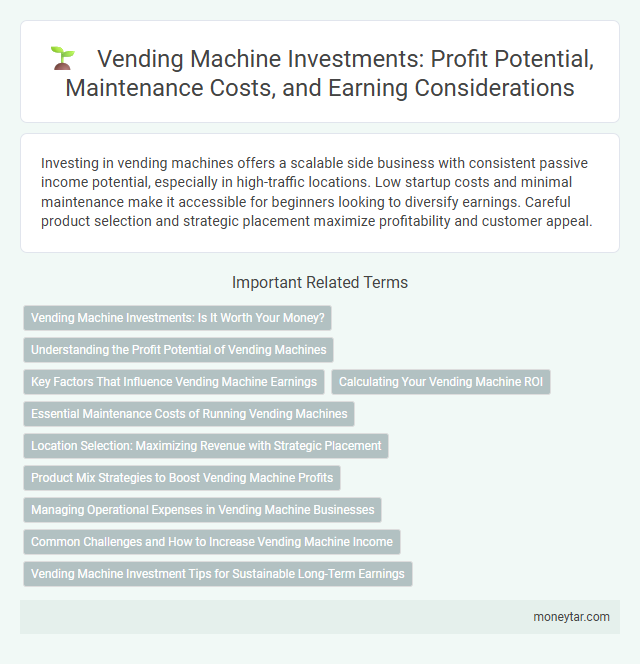 Vending Machine Investments: Profit Potential, Maintenance Costs, and Earning Considerations

Investing in vending machines offers a scalable side business with consistent passive income potential, especially in high-traffic locations. Low startup costs and minimal maintenance make it accessible for beginners looking to diversify earnings. Careful product selection and strategic placement maximize profitability and customer appeal.

Important Related Terms

Vending Machine Investments: Is It Worth Your Money?

Understanding the Profit Potential of Vending Machines

Key Factors That Influence Vending Machine Earnings

Calculating Your Vending Machine ROI

Essential Maintenance Costs of Running Vending Machines

Location Selection: Maximizing Revenue with Strategic Placement

Product Mix Strategies to Boost Vending Machine Profits

Managing Operational Expenses in Vending Machine Businesses

Common Challenges and How to Increase Vending Machine Income

Vending Machine Investment Tips for Sustainable Long-Term Earnings

moneytar.com