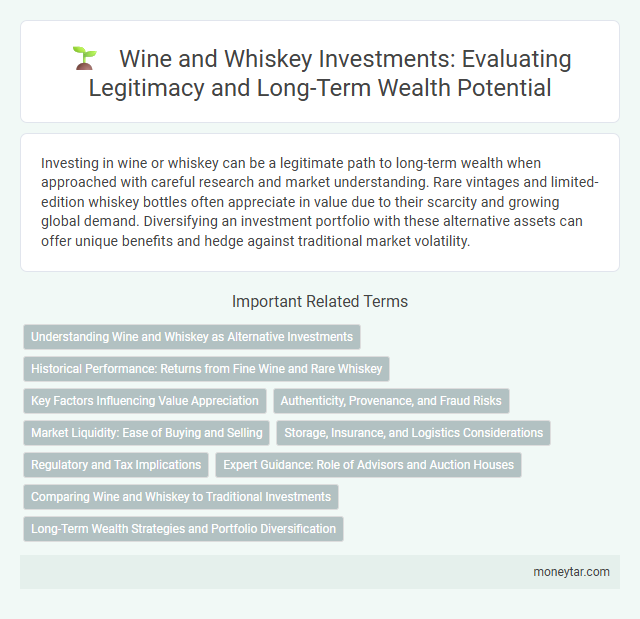 Wine and Whiskey Investments: Evaluating Legitimacy and Long-Term Wealth Potential

Investing in wine or whiskey can be a legitimate path to long-term wealth when approached with careful research and market understanding. Rare vintages and limited-edition whiskey bottles often appreciate in value due to their scarcity and growing global demand. Diversifying an investment portfolio with these alternative assets can offer unique benefits and hedge against traditional market volatility.

Important Related Terms

Understanding Wine and Whiskey as Alternative Investments

Historical Performance: Returns from Fine Wine and Rare Whiskey

Key Factors Influencing Value Appreciation

Authenticity, Provenance, and Fraud Risks

Market Liquidity: Ease of Buying and Selling

Storage, Insurance, and Logistics Considerations

Regulatory and Tax Implications

Expert Guidance: Role of Advisors and Auction Houses

Comparing Wine and Whiskey to Traditional Investments

Long-Term Wealth Strategies and Portfolio Diversification

moneytar.com