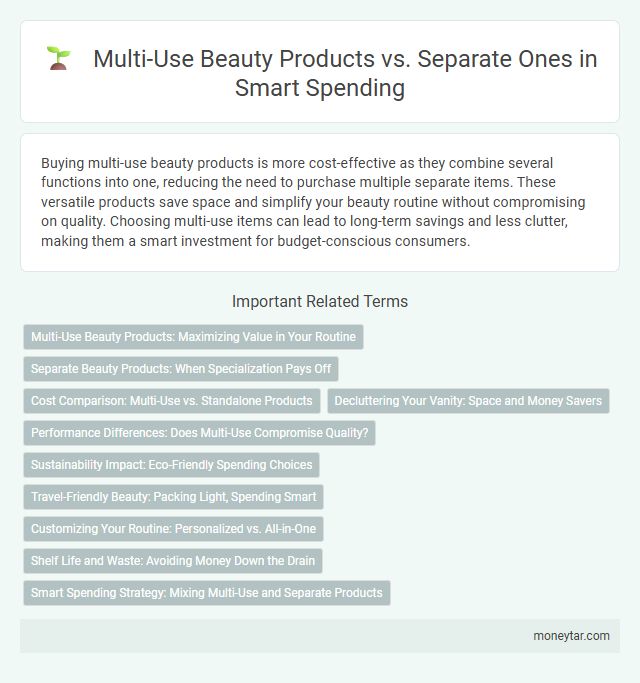 Multi-Use Beauty Products vs. Separate Ones in Smart Spending

Buying multi-use beauty products is more cost-effective as they combine several functions into one, reducing the need to purchase multiple separate items. These versatile products save space and simplify your beauty routine without compromising on quality. Choosing multi-use items can lead to long-term savings and less clutter, making them a smart investment for budget-conscious consumers.

Important Related Terms

Multi-Use Beauty Products: Maximizing Value in Your Routine

Separate Beauty Products: When Specialization Pays Off

Cost Comparison: Multi-Use vs. Standalone Products

Decluttering Your Vanity: Space and Money Savers

Performance Differences: Does Multi-Use Compromise Quality?

Sustainability Impact: Eco-Friendly Spending Choices

Travel-Friendly Beauty: Packing Light, Spending Smart

Customizing Your Routine: Personalized vs. All-in-One

Shelf Life and Waste: Avoiding Money Down the Drain

Smart Spending Strategy: Mixing Multi-Use and Separate Products

moneytar.com