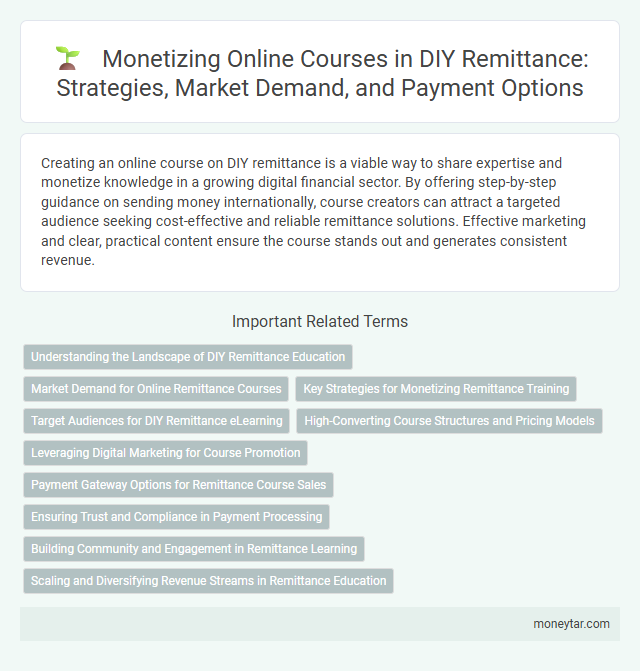 Monetizing Online Courses in DIY Remittance: Strategies, Market Demand, and Payment Options

Creating an online course on DIY remittance is a viable way to share expertise and monetize knowledge in a growing digital financial sector. By offering step-by-step guidance on sending money internationally, course creators can attract a targeted audience seeking cost-effective and reliable remittance solutions. Effective marketing and clear, practical content ensure the course stands out and generates consistent revenue.

Important Related Terms

Understanding the Landscape of DIY Remittance Education

Market Demand for Online Remittance Courses

Key Strategies for Monetizing Remittance Training

Target Audiences for DIY Remittance eLearning

High-Converting Course Structures and Pricing Models

Leveraging Digital Marketing for Course Promotion

Payment Gateway Options for Remittance Course Sales

Ensuring Trust and Compliance in Payment Processing

Building Community and Engagement in Remittance Learning

Scaling and Diversifying Revenue Streams in Remittance Education

moneytar.com