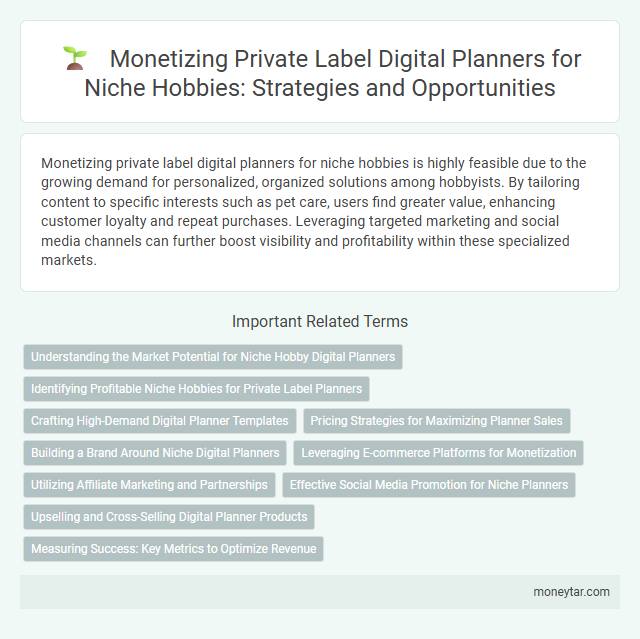 Monetizing Private Label Digital Planners for Niche Hobbies: Strategies and Opportunities

Monetizing private label digital planners for niche hobbies is highly feasible due to the growing demand for personalized, organized solutions among hobbyists. By tailoring content to specific interests such as pet care, users find greater value, enhancing customer loyalty and repeat purchases. Leveraging targeted marketing and social media channels can further boost visibility and profitability within these specialized markets.

Important Related Terms

Understanding the Market Potential for Niche Hobby Digital Planners

Identifying Profitable Niche Hobbies for Private Label Planners

Crafting High-Demand Digital Planner Templates

Pricing Strategies for Maximizing Planner Sales

Building a Brand Around Niche Digital Planners

Leveraging E-commerce Platforms for Monetization

Utilizing Affiliate Marketing and Partnerships

Effective Social Media Promotion for Niche Planners

Upselling and Cross-Selling Digital Planner Products

Measuring Success: Key Metrics to Optimize Revenue

moneytar.com