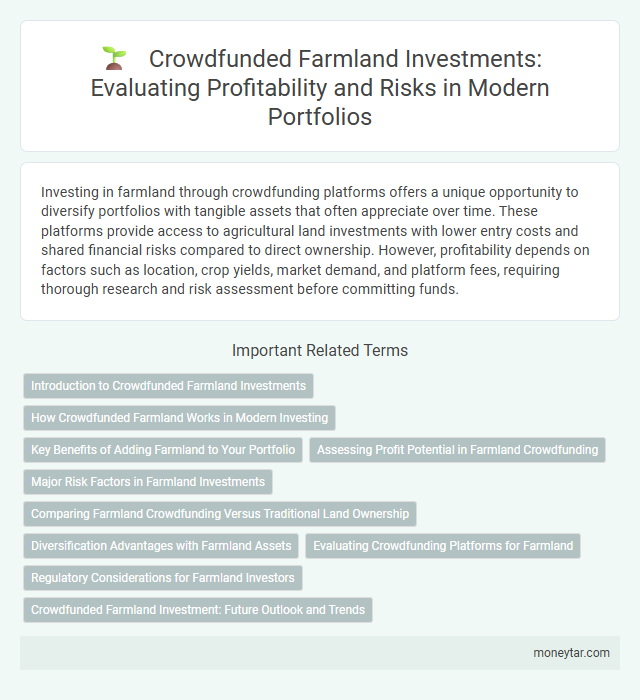 Crowdfunded Farmland Investments: Evaluating Profitability and Risks in Modern Portfolios

Investing in farmland through crowdfunding platforms offers a unique opportunity to diversify portfolios with tangible assets that often appreciate over time. These platforms provide access to agricultural land investments with lower entry costs and shared financial risks compared to direct ownership. However, profitability depends on factors such as location, crop yields, market demand, and platform fees, requiring thorough research and risk assessment before committing funds.

Important Related Terms

Introduction to Crowdfunded Farmland Investments

How Crowdfunded Farmland Works in Modern Investing

Key Benefits of Adding Farmland to Your Portfolio

Assessing Profit Potential in Farmland Crowdfunding

Major Risk Factors in Farmland Investments

Comparing Farmland Crowdfunding Versus Traditional Land Ownership

Diversification Advantages with Farmland Assets

Evaluating Crowdfunding Platforms for Farmland

Regulatory Considerations for Farmland Investors

Crowdfunded Farmland Investment: Future Outlook and Trends

moneytar.com