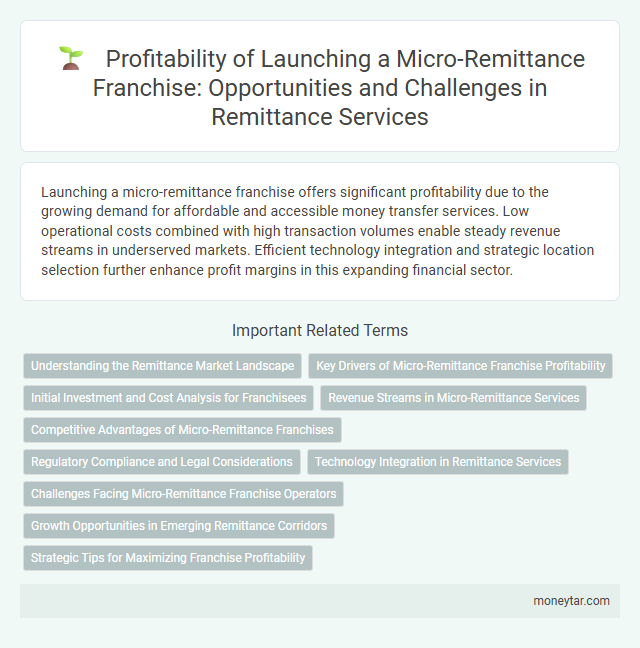 Profitability of Launching a Micro-Remittance Franchise: Opportunities and Challenges in Remittance Services

Launching a micro-remittance franchise offers significant profitability due to the growing demand for affordable and accessible money transfer services. Low operational costs combined with high transaction volumes enable steady revenue streams in underserved markets. Efficient technology integration and strategic location selection further enhance profit margins in this expanding financial sector.

Important Related Terms

Understanding the Remittance Market Landscape

Key Drivers of Micro-Remittance Franchise Profitability

Initial Investment and Cost Analysis for Franchisees

Revenue Streams in Micro-Remittance Services

Competitive Advantages of Micro-Remittance Franchises

Regulatory Compliance and Legal Considerations

Technology Integration in Remittance Services

Challenges Facing Micro-Remittance Franchise Operators

Growth Opportunities in Emerging Remittance Corridors

Strategic Tips for Maximizing Franchise Profitability

moneytar.com