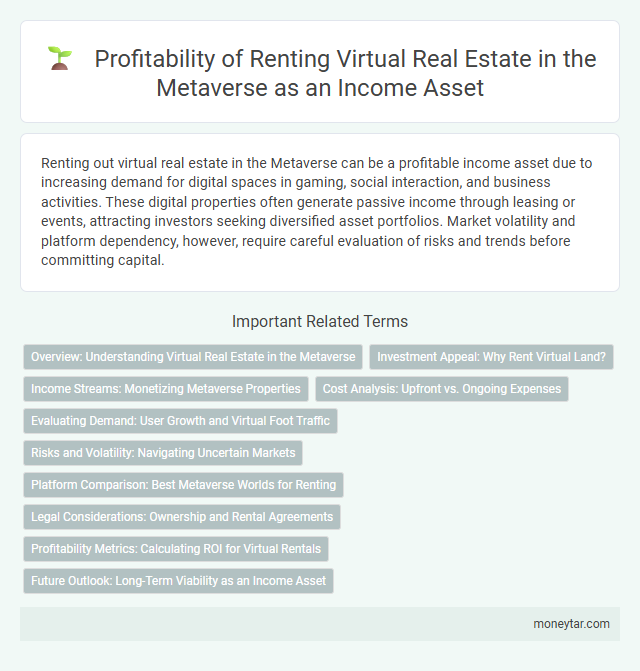 Profitability of Renting Virtual Real Estate in the Metaverse as an Income Asset

Renting out virtual real estate in the Metaverse can be a profitable income asset due to increasing demand for digital spaces in gaming, social interaction, and business activities. These digital properties often generate passive income through leasing or events, attracting investors seeking diversified asset portfolios. Market volatility and platform dependency, however, require careful evaluation of risks and trends before committing capital.

Important Related Terms

Overview: Understanding Virtual Real Estate in the Metaverse

Investment Appeal: Why Rent Virtual Land?

Income Streams: Monetizing Metaverse Properties

Cost Analysis: Upfront vs. Ongoing Expenses

Evaluating Demand: User Growth and Virtual Foot Traffic

Risks and Volatility: Navigating Uncertain Markets

Platform Comparison: Best Metaverse Worlds for Renting

Legal Considerations: Ownership and Rental Agreements

Profitability Metrics: Calculating ROI for Virtual Rentals

Future Outlook: Long-Term Viability as an Income Asset

moneytar.com