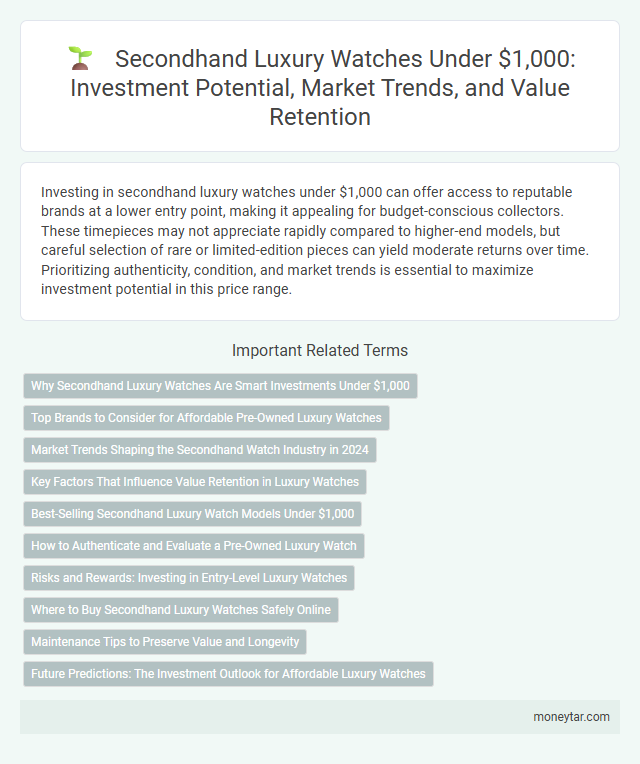 Secondhand Luxury Watches Under \$1,000: Investment Potential, Market Trends, and Value Retention

Investing in secondhand luxury watches under \$1,000 can offer access to reputable brands at a lower entry point, making it appealing for budget-conscious collectors. These timepieces may not appreciate rapidly compared to higher-end models, but careful selection of rare or limited-edition pieces can yield moderate returns over time. Prioritizing authenticity, condition, and market trends is essential to maximize investment potential in this price range.

Important Related Terms

Why Secondhand Luxury Watches Are Smart Investments Under \$1,000

Top Brands to Consider for Affordable Pre-Owned Luxury Watches

Market Trends Shaping the Secondhand Watch Industry in 2024

Key Factors That Influence Value Retention in Luxury Watches

Best-Selling Secondhand Luxury Watch Models Under \$1,000

How to Authenticate and Evaluate a Pre-Owned Luxury Watch

Risks and Rewards: Investing in Entry-Level Luxury Watches

Where to Buy Secondhand Luxury Watches Safely Online

Maintenance Tips to Preserve Value and Longevity

Future Predictions: The Investment Outlook for Affordable Luxury Watches

moneytar.com