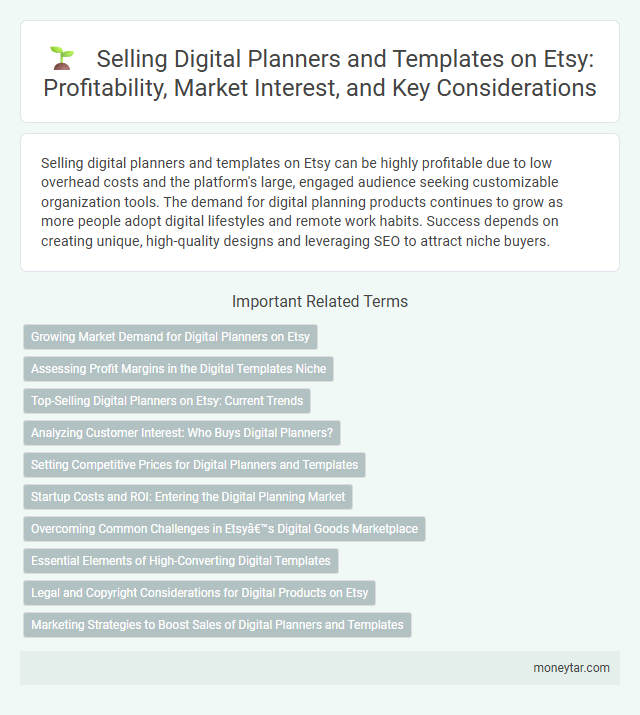 Selling Digital Planners and Templates on Etsy: Profitability, Market Interest, and Key Considerations

Selling digital planners and templates on Etsy can be highly profitable due to low overhead costs and the platform's large, engaged audience seeking customizable organization tools. The demand for digital planning products continues to grow as more people adopt digital lifestyles and remote work habits. Success depends on creating unique, high-quality designs and leveraging SEO to attract niche buyers.

Important Related Terms

Growing Market Demand for Digital Planners on Etsy

Assessing Profit Margins in the Digital Templates Niche

Top-Selling Digital Planners on Etsy: Current Trends

Analyzing Customer Interest: Who Buys Digital Planners?

Setting Competitive Prices for Digital Planners and Templates

Startup Costs and ROI: Entering the Digital Planning Market

Overcoming Common Challenges in Etsyâ€™s Digital Goods Marketplace

Essential Elements of High-Converting Digital Templates

Legal and Copyright Considerations for Digital Products on Etsy

Marketing Strategies to Boost Sales of Digital Planners and Templates

moneytar.com