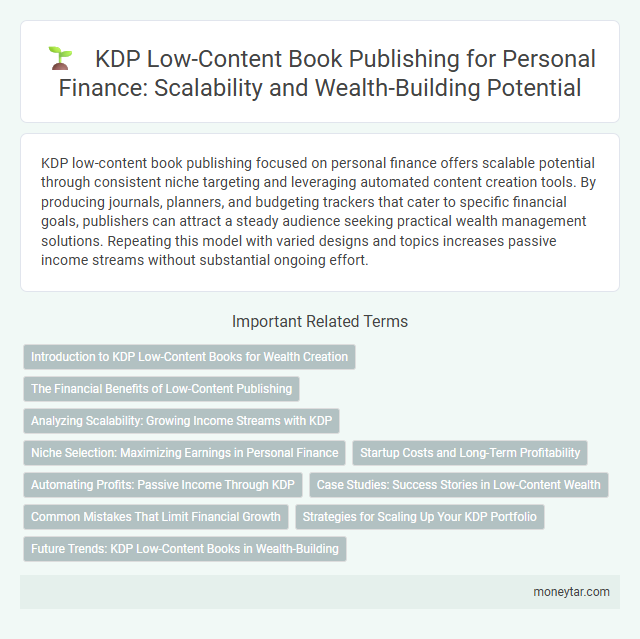 KDP Low-Content Book Publishing for Personal Finance: Scalability and Wealth-Building Potential

KDP low-content book publishing focused on personal finance offers scalable potential through consistent niche targeting and leveraging automated content creation tools. By producing journals, planners, and budgeting trackers that cater to specific financial goals, publishers can attract a steady audience seeking practical wealth management solutions. Repeating this model with varied designs and topics increases passive income streams without substantial ongoing effort.

Important Related Terms

Introduction to KDP Low-Content Books for Wealth Creation

The Financial Benefits of Low-Content Publishing

Analyzing Scalability: Growing Income Streams with KDP

Niche Selection: Maximizing Earnings in Personal Finance

Startup Costs and Long-Term Profitability

Automating Profits: Passive Income Through KDP

Case Studies: Success Stories in Low-Content Wealth

Common Mistakes That Limit Financial Growth

Strategies for Scaling Up Your KDP Portfolio

Future Trends: KDP Low-Content Books in Wealth-Building

moneytar.com