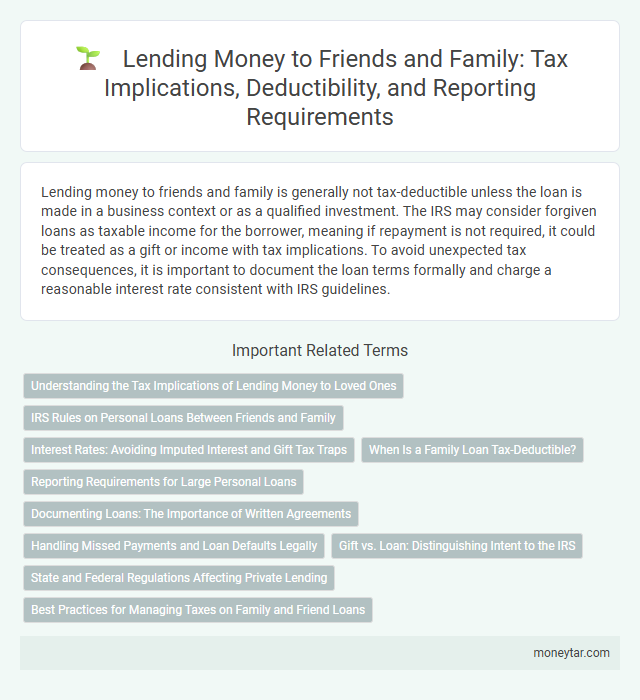 Lending Money to Friends and Family: Tax Implications, Deductibility, and Reporting Requirements

Lending money to friends and family is generally not tax-deductible unless the loan is made in a business context or as a qualified investment. The IRS may consider forgiven loans as taxable income for the borrower, meaning if repayment is not required, it could be treated as a gift or income with tax implications. To avoid unexpected tax consequences, it is important to document the loan terms formally and charge a reasonable interest rate consistent with IRS guidelines.

Important Related Terms

Understanding the Tax Implications of Lending Money to Loved Ones

IRS Rules on Personal Loans Between Friends and Family

Interest Rates: Avoiding Imputed Interest and Gift Tax Traps

When Is a Family Loan Tax-Deductible?

Reporting Requirements for Large Personal Loans

Documenting Loans: The Importance of Written Agreements

Handling Missed Payments and Loan Defaults Legally

Gift vs. Loan: Distinguishing Intent to the IRS

State and Federal Regulations Affecting Private Lending

Best Practices for Managing Taxes on Family and Friend Loans

moneytar.com