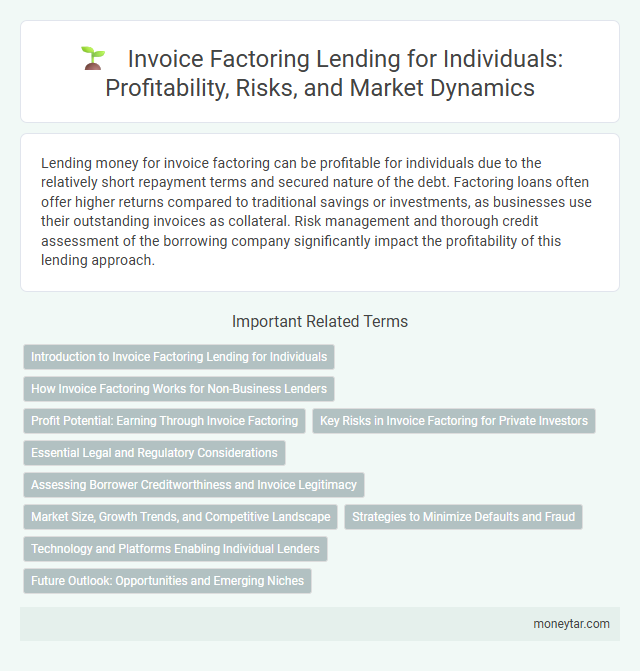 Invoice Factoring Lending for Individuals: Profitability, Risks, and Market Dynamics

Lending money for invoice factoring can be profitable for individuals due to the relatively short repayment terms and secured nature of the debt. Factoring loans often offer higher returns compared to traditional savings or investments, as businesses use their outstanding invoices as collateral. Risk management and thorough credit assessment of the borrowing company significantly impact the profitability of this lending approach.

Important Related Terms

Introduction to Invoice Factoring Lending for Individuals

How Invoice Factoring Works for Non-Business Lenders

Profit Potential: Earning Through Invoice Factoring

Key Risks in Invoice Factoring for Private Investors

Essential Legal and Regulatory Considerations

Assessing Borrower Creditworthiness and Invoice Legitimacy

Market Size, Growth Trends, and Competitive Landscape

Strategies to Minimize Defaults and Fraud

Technology and Platforms Enabling Individual Lenders

Future Outlook: Opportunities and Emerging Niches

moneytar.com