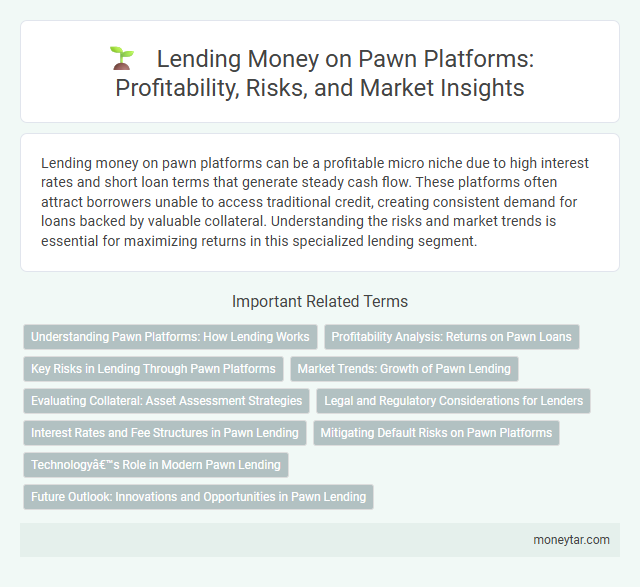 Lending Money on Pawn Platforms: Profitability, Risks, and Market Insights

Lending money on pawn platforms can be a profitable micro niche due to high interest rates and short loan terms that generate steady cash flow. These platforms often attract borrowers unable to access traditional credit, creating consistent demand for loans backed by valuable collateral. Understanding the risks and market trends is essential for maximizing returns in this specialized lending segment.

Important Related Terms

Understanding Pawn Platforms: How Lending Works

Profitability Analysis: Returns on Pawn Loans

Key Risks in Lending Through Pawn Platforms

Market Trends: Growth of Pawn Lending

Evaluating Collateral: Asset Assessment Strategies

Legal and Regulatory Considerations for Lenders

Interest Rates and Fee Structures in Pawn Lending

Mitigating Default Risks on Pawn Platforms

Technologyâ€™s Role in Modern Pawn Lending

Future Outlook: Innovations and Opportunities in Pawn Lending

moneytar.com