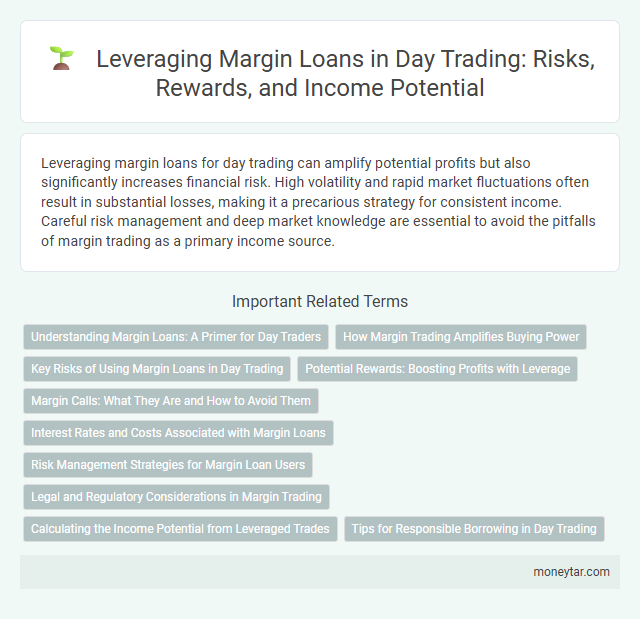 Leveraging Margin Loans in Day Trading: Risks, Rewards, and Income Potential

Leveraging margin loans for day trading can amplify potential profits but also significantly increases financial risk. High volatility and rapid market fluctuations often result in substantial losses, making it a precarious strategy for consistent income. Careful risk management and deep market knowledge are essential to avoid the pitfalls of margin trading as a primary income source.

Important Related Terms

Understanding Margin Loans: A Primer for Day Traders

How Margin Trading Amplifies Buying Power

Key Risks of Using Margin Loans in Day Trading

Potential Rewards: Boosting Profits with Leverage

Margin Calls: What They Are and How to Avoid Them

Interest Rates and Costs Associated with Margin Loans

Risk Management Strategies for Margin Loan Users

Legal and Regulatory Considerations in Margin Trading

Calculating the Income Potential from Leveraged Trades

Tips for Responsible Borrowing in Day Trading

moneytar.com