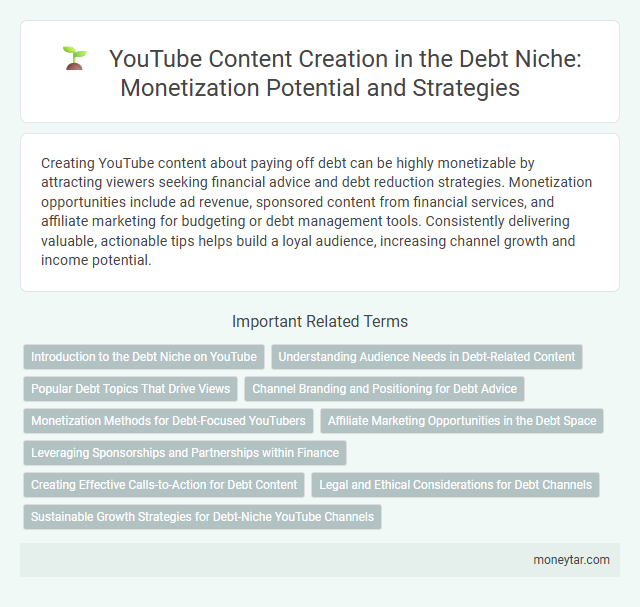 YouTube Content Creation in the Debt Niche: Monetization Potential and Strategies

Creating YouTube content about paying off debt can be highly monetizable by attracting viewers seeking financial advice and debt reduction strategies. Monetization opportunities include ad revenue, sponsored content from financial services, and affiliate marketing for budgeting or debt management tools. Consistently delivering valuable, actionable tips helps build a loyal audience, increasing channel growth and income potential.

Important Related Terms

Introduction to the Debt Niche on YouTube
Understanding Audience Needs in Debt-Related Content
Popular Debt Topics That Drive Views
Channel Branding and Positioning for Debt Advice
Monetization Methods for Debt-Focused YouTubers
Affiliate Marketing Opportunities in the Debt Space
Leveraging Sponsorships and Partnerships within Finance
Creating Effective Calls-to-Action for Debt Content
Legal and Ethical Considerations for Debt Channels
Sustainable Growth Strategies for Debt-Niche YouTube Channels

moneytar.com