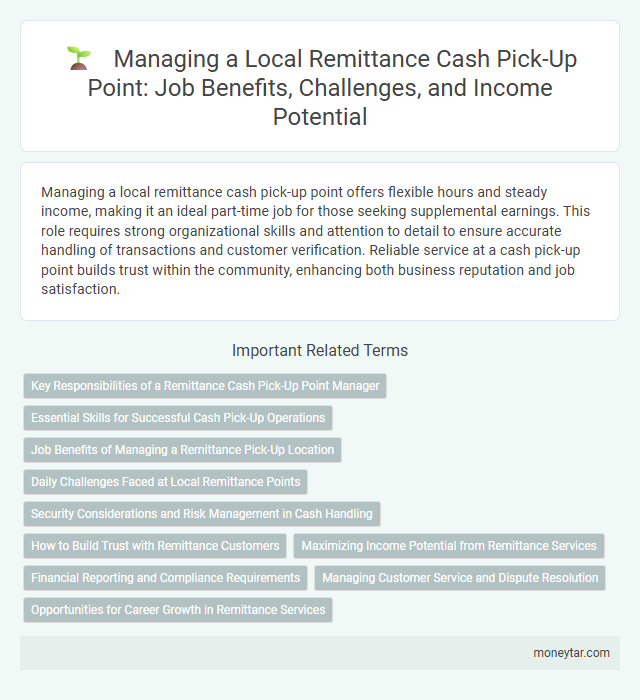 Managing a Local Remittance Cash Pick-Up Point: Job Benefits, Challenges, and Income Potential

Managing a local remittance cash pick-up point offers flexible hours and steady income, making it an ideal part-time job for those seeking supplemental earnings. This role requires strong organizational skills and attention to detail to ensure accurate handling of transactions and customer verification. Reliable service at a cash pick-up point builds trust within the community, enhancing both business reputation and job satisfaction.

Important Related Terms

Key Responsibilities of a Remittance Cash Pick-Up Point Manager

Essential Skills for Successful Cash Pick-Up Operations

Job Benefits of Managing a Remittance Pick-Up Location

Daily Challenges Faced at Local Remittance Points

Security Considerations and Risk Management in Cash Handling

How to Build Trust with Remittance Customers

Maximizing Income Potential from Remittance Services

Financial Reporting and Compliance Requirements

Managing Customer Service and Dispute Resolution

Opportunities for Career Growth in Remittance Services

moneytar.com