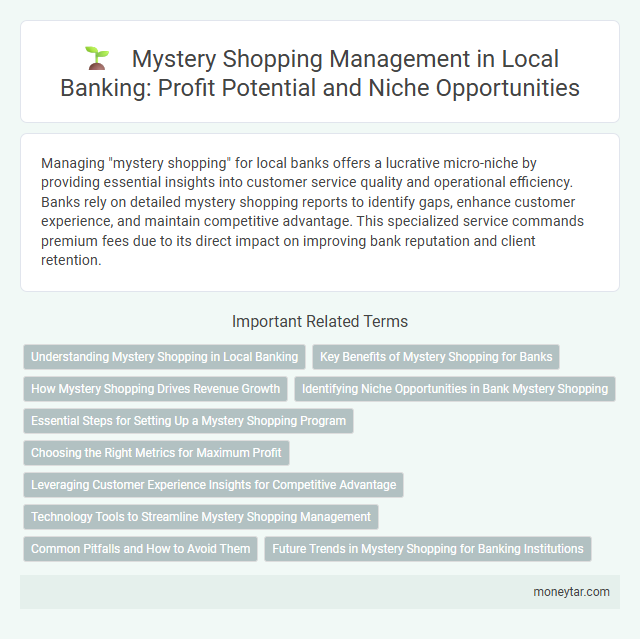 Mystery Shopping Management in Local Banking: Profit Potential and Niche Opportunities

Managing "mystery shopping" for local banks offers a lucrative micro-niche by providing essential insights into customer service quality and operational efficiency. Banks rely on detailed mystery shopping reports to identify gaps, enhance customer experience, and maintain competitive advantage. This specialized service commands premium fees due to its direct impact on improving bank reputation and client retention.

Important Related Terms

Understanding Mystery Shopping in Local Banking

Key Benefits of Mystery Shopping for Banks

How Mystery Shopping Drives Revenue Growth

Identifying Niche Opportunities in Bank Mystery Shopping

Essential Steps for Setting Up a Mystery Shopping Program

Choosing the Right Metrics for Maximum Profit

Leveraging Customer Experience Insights for Competitive Advantage

Technology Tools to Streamline Mystery Shopping Management

Common Pitfalls and How to Avoid Them

Future Trends in Mystery Shopping for Banking Institutions

moneytar.com