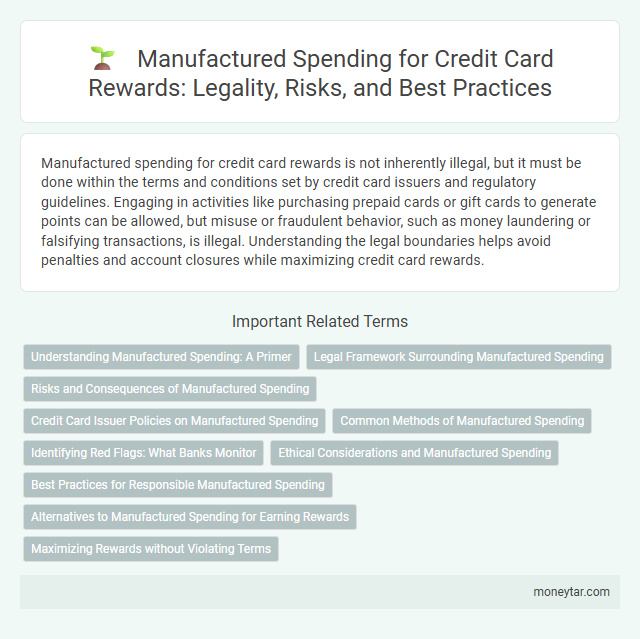 Manufactured Spending for Credit Card Rewards: Legality, Risks, and Best Practices

Manufactured spending for credit card rewards is not inherently illegal, but it must be done within the terms and conditions set by credit card issuers and regulatory guidelines. Engaging in activities like purchasing prepaid cards or gift cards to generate points can be allowed, but misuse or fraudulent behavior, such as money laundering or falsifying transactions, is illegal. Understanding the legal boundaries helps avoid penalties and account closures while maximizing credit card rewards.

Important Related Terms

Understanding Manufactured Spending: A Primer

Legal Framework Surrounding Manufactured Spending

Risks and Consequences of Manufactured Spending

Credit Card Issuer Policies on Manufactured Spending

Common Methods of Manufactured Spending

Identifying Red Flags: What Banks Monitor

Ethical Considerations and Manufactured Spending

Best Practices for Responsible Manufactured Spending

Alternatives to Manufactured Spending for Earning Rewards

Maximizing Rewards without Violating Terms

moneytar.com