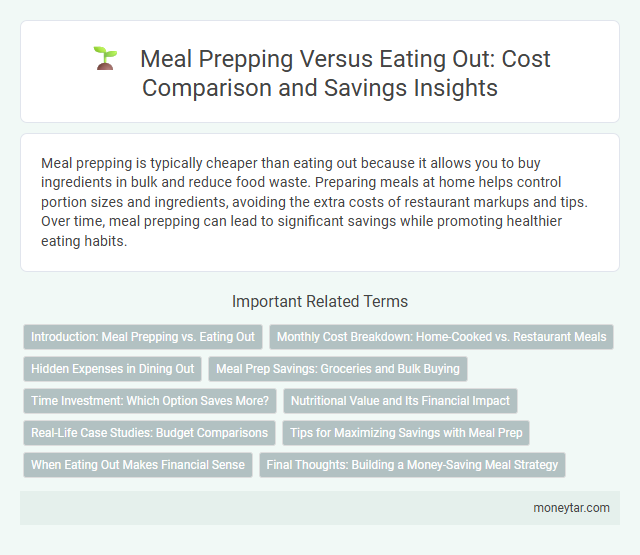 Meal Prepping Versus Eating Out: Cost Comparison and Savings Insights

Meal prepping is typically cheaper than eating out because it allows you to buy ingredients in bulk and reduce food waste. Preparing meals at home helps control portion sizes and ingredients, avoiding the extra costs of restaurant markups and tips. Over time, meal prepping can lead to significant savings while promoting healthier eating habits.

Important Related Terms

Introduction: Meal Prepping vs. Eating Out

Monthly Cost Breakdown: Home-Cooked vs. Restaurant Meals

Hidden Expenses in Dining Out

Meal Prep Savings: Groceries and Bulk Buying

Time Investment: Which Option Saves More?

Nutritional Value and Its Financial Impact

Real-Life Case Studies: Budget Comparisons

Tips for Maximizing Savings with Meal Prep

When Eating Out Makes Financial Sense

Final Thoughts: Building a Money-Saving Meal Strategy

moneytar.com