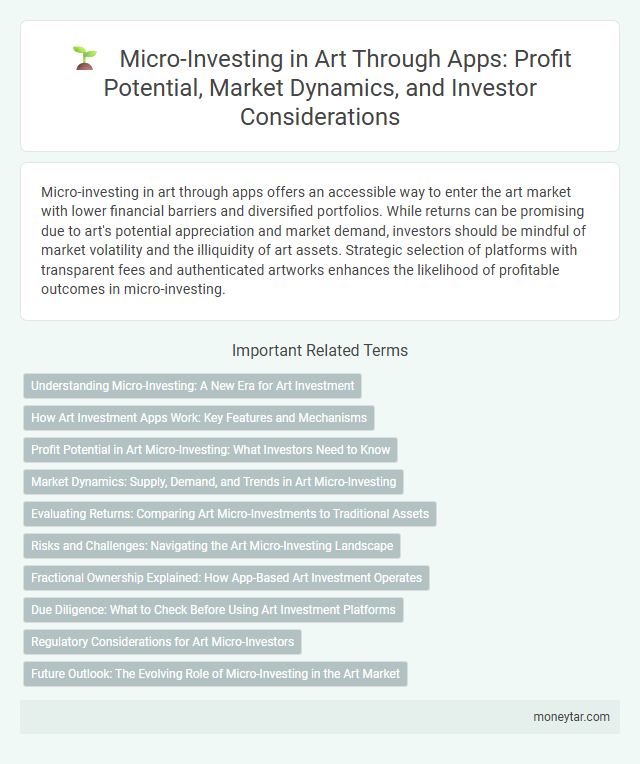 Micro-Investing in Art Through Apps: Profit Potential, Market Dynamics, and Investor Considerations

Micro-investing in art through apps offers an accessible way to enter the art market with lower financial barriers and diversified portfolios. While returns can be promising due to art's potential appreciation and market demand, investors should be mindful of market volatility and the illiquidity of art assets. Strategic selection of platforms with transparent fees and authenticated artworks enhances the likelihood of profitable outcomes in micro-investing.

Important Related Terms

Understanding Micro-Investing: A New Era for Art Investment

How Art Investment Apps Work: Key Features and Mechanisms

Profit Potential in Art Micro-Investing: What Investors Need to Know

Market Dynamics: Supply, Demand, and Trends in Art Micro-Investing

Evaluating Returns: Comparing Art Micro-Investments to Traditional Assets

Risks and Challenges: Navigating the Art Micro-Investing Landscape

Fractional Ownership Explained: How App-Based Art Investment Operates

Due Diligence: What to Check Before Using Art Investment Platforms

Regulatory Considerations for Art Micro-Investors

Future Outlook: The Evolving Role of Micro-Investing in the Art Market

moneytar.com