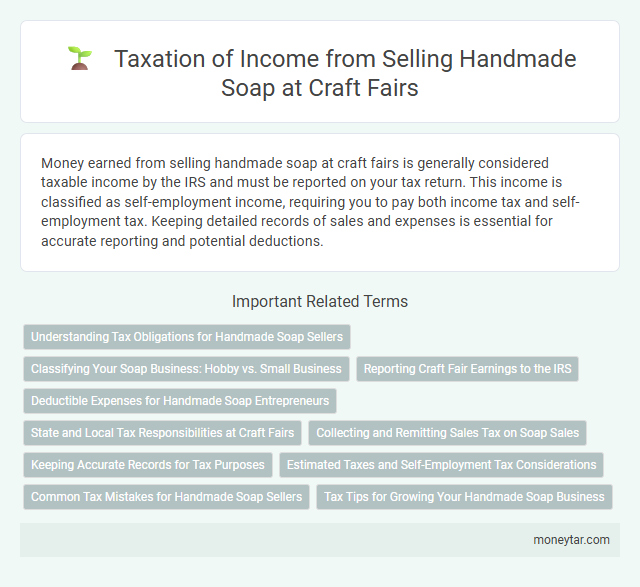 Taxation of Income from Selling Handmade Soap at Craft Fairs

Money earned from selling handmade soap at craft fairs is generally considered taxable income by the IRS and must be reported on your tax return. This income is classified as self-employment income, requiring you to pay both income tax and self-employment tax. Keeping detailed records of sales and expenses is essential for accurate reporting and potential deductions.

Important Related Terms

Understanding Tax Obligations for Handmade Soap Sellers

Classifying Your Soap Business: Hobby vs. Small Business

Reporting Craft Fair Earnings to the IRS

Deductible Expenses for Handmade Soap Entrepreneurs

State and Local Tax Responsibilities at Craft Fairs

Collecting and Remitting Sales Tax on Soap Sales

Keeping Accurate Records for Tax Purposes

Estimated Taxes and Self-Employment Tax Considerations

Common Tax Mistakes for Handmade Soap Sellers

Tax Tips for Growing Your Handmade Soap Business

moneytar.com