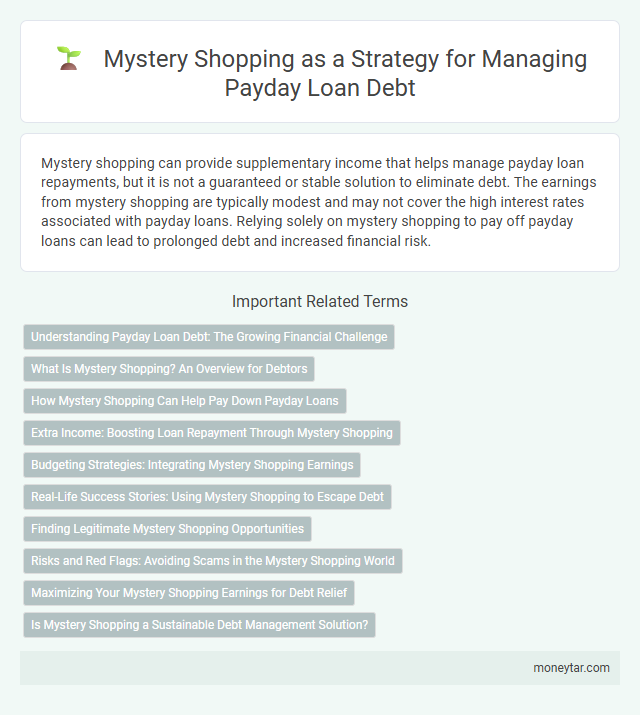 Mystery Shopping as a Strategy for Managing Payday Loan Debt

Mystery shopping can provide supplementary income that helps manage payday loan repayments, but it is not a guaranteed or stable solution to eliminate debt. The earnings from mystery shopping are typically modest and may not cover the high interest rates associated with payday loans. Relying solely on mystery shopping to pay off payday loans can lead to prolonged debt and increased financial risk.

Important Related Terms

Understanding Payday Loan Debt: The Growing Financial Challenge

What Is Mystery Shopping? An Overview for Debtors

How Mystery Shopping Can Help Pay Down Payday Loans

Extra Income: Boosting Loan Repayment Through Mystery Shopping

Budgeting Strategies: Integrating Mystery Shopping Earnings

Real-Life Success Stories: Using Mystery Shopping to Escape Debt

Finding Legitimate Mystery Shopping Opportunities

Risks and Red Flags: Avoiding Scams in the Mystery Shopping World

Maximizing Your Mystery Shopping Earnings for Debt Relief

Is Mystery Shopping a Sustainable Debt Management Solution?

moneytar.com