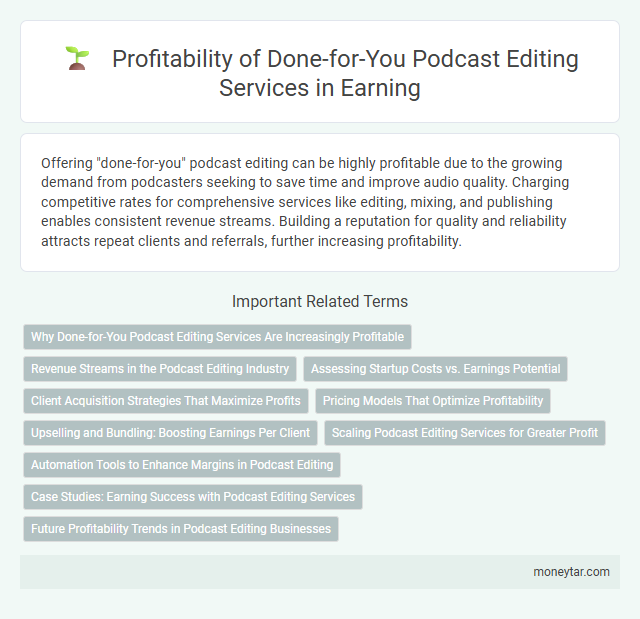 Profitability of Done-for-You Podcast Editing Services in Earning

Offering "done-for-you" podcast editing can be highly profitable due to the growing demand from podcasters seeking to save time and improve audio quality. Charging competitive rates for comprehensive services like editing, mixing, and publishing enables consistent revenue streams. Building a reputation for quality and reliability attracts repeat clients and referrals, further increasing profitability.

Important Related Terms

Why Done-for-You Podcast Editing Services Are Increasingly Profitable

Revenue Streams in the Podcast Editing Industry

Assessing Startup Costs vs. Earnings Potential

Client Acquisition Strategies That Maximize Profits

Pricing Models That Optimize Profitability

Upselling and Bundling: Boosting Earnings Per Client

Scaling Podcast Editing Services for Greater Profit

Automation Tools to Enhance Margins in Podcast Editing

Case Studies: Earning Success with Podcast Editing Services

Future Profitability Trends in Podcast Editing Businesses

moneytar.com