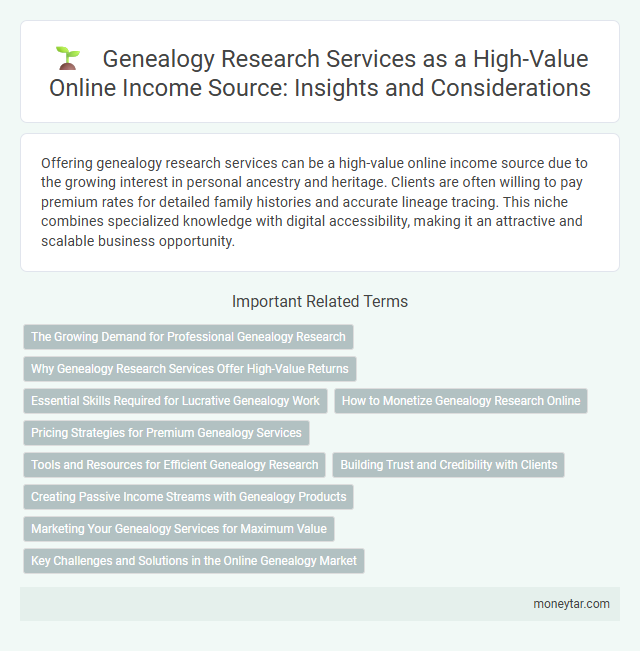 Genealogy Research Services as a High-Value Online Income Source: Insights and Considerations

Offering genealogy research services can be a high-value online income source due to the growing interest in personal ancestry and heritage. Clients are often willing to pay premium rates for detailed family histories and accurate lineage tracing. This niche combines specialized knowledge with digital accessibility, making it an attractive and scalable business opportunity.

Important Related Terms

The Growing Demand for Professional Genealogy Research

Why Genealogy Research Services Offer High-Value Returns

Essential Skills Required for Lucrative Genealogy Work

How to Monetize Genealogy Research Online

Pricing Strategies for Premium Genealogy Services

Tools and Resources for Efficient Genealogy Research

Building Trust and Credibility with Clients

Creating Passive Income Streams with Genealogy Products

Marketing Your Genealogy Services for Maximum Value

Key Challenges and Solutions in the Online Genealogy Market

moneytar.com