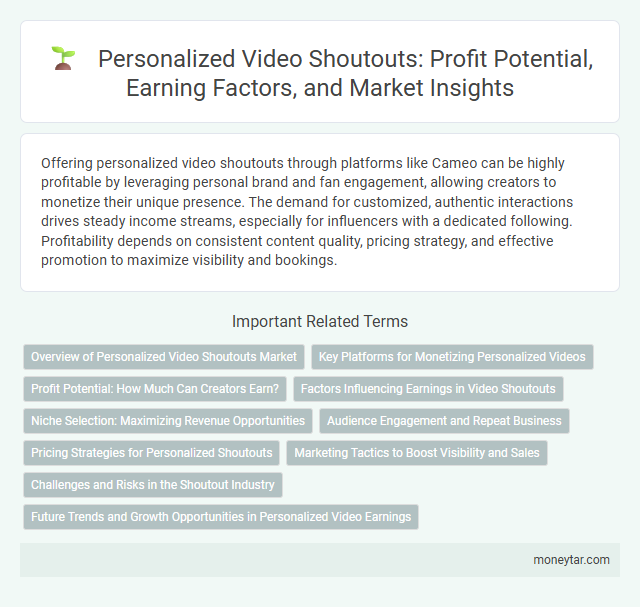 Personalized Video Shoutouts: Profit Potential, Earning Factors, and Market Insights

Offering personalized video shoutouts through platforms like Cameo can be highly profitable by leveraging personal brand and fan engagement, allowing creators to monetize their unique presence. The demand for customized, authentic interactions drives steady income streams, especially for influencers with a dedicated following. Profitability depends on consistent content quality, pricing strategy, and effective promotion to maximize visibility and bookings.

Important Related Terms

Overview of Personalized Video Shoutouts Market

Key Platforms for Monetizing Personalized Videos

Profit Potential: How Much Can Creators Earn?

Factors Influencing Earnings in Video Shoutouts

Niche Selection: Maximizing Revenue Opportunities

Audience Engagement and Repeat Business

Pricing Strategies for Personalized Shoutouts

Marketing Tactics to Boost Visibility and Sales

Challenges and Risks in the Shoutout Industry

Future Trends and Growth Opportunities in Personalized Video Earnings

moneytar.com