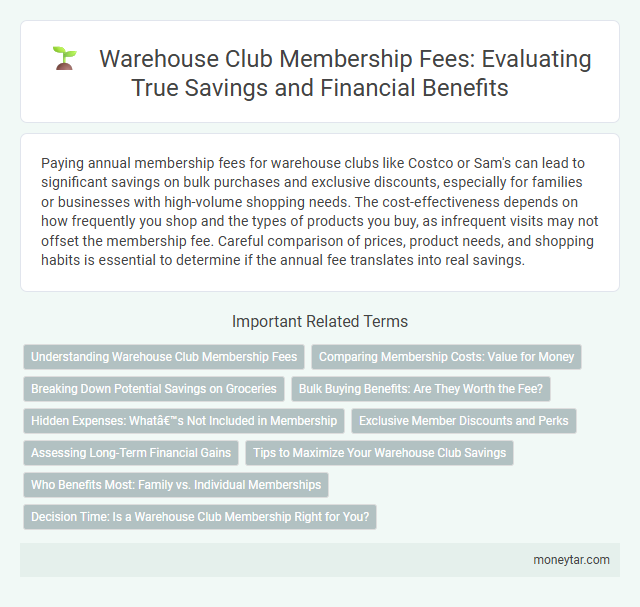 Warehouse Club Membership Fees: Evaluating True Savings and Financial Benefits

Paying annual membership fees for warehouse clubs like Costco or Sam's can lead to significant savings on bulk purchases and exclusive discounts, especially for families or businesses with high-volume shopping needs. The cost-effectiveness depends on how frequently you shop and the types of products you buy, as infrequent visits may not offset the membership fee. Careful comparison of prices, product needs, and shopping habits is essential to determine if the annual fee translates into real savings.

Important Related Terms

Understanding Warehouse Club Membership Fees

Comparing Membership Costs: Value for Money

Breaking Down Potential Savings on Groceries

Bulk Buying Benefits: Are They Worth the Fee?

Hidden Expenses: Whatâ€™s Not Included in Membership

Exclusive Member Discounts and Perks

Assessing Long-Term Financial Gains

Tips to Maximize Your Warehouse Club Savings

Who Benefits Most: Family vs. Individual Memberships

Decision Time: Is a Warehouse Club Membership Right for You?

moneytar.com