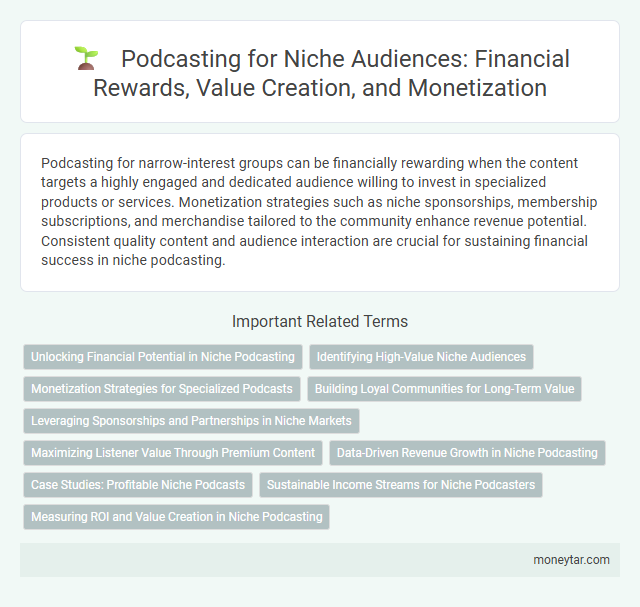 Podcasting for Niche Audiences: Financial Rewards, Value Creation, and Monetization

Podcasting for narrow-interest groups can be financially rewarding when the content targets a highly engaged and dedicated audience willing to invest in specialized products or services. Monetization strategies such as niche sponsorships, membership subscriptions, and merchandise tailored to the community enhance revenue potential. Consistent quality content and audience interaction are crucial for sustaining financial success in niche podcasting.

Important Related Terms

Unlocking Financial Potential in Niche Podcasting

Identifying High-Value Niche Audiences

Monetization Strategies for Specialized Podcasts

Building Loyal Communities for Long-Term Value

Leveraging Sponsorships and Partnerships in Niche Markets

Maximizing Listener Value Through Premium Content

Data-Driven Revenue Growth in Niche Podcasting

Case Studies: Profitable Niche Podcasts

Sustainable Income Streams for Niche Podcasters

Measuring ROI and Value Creation in Niche Podcasting

moneytar.com