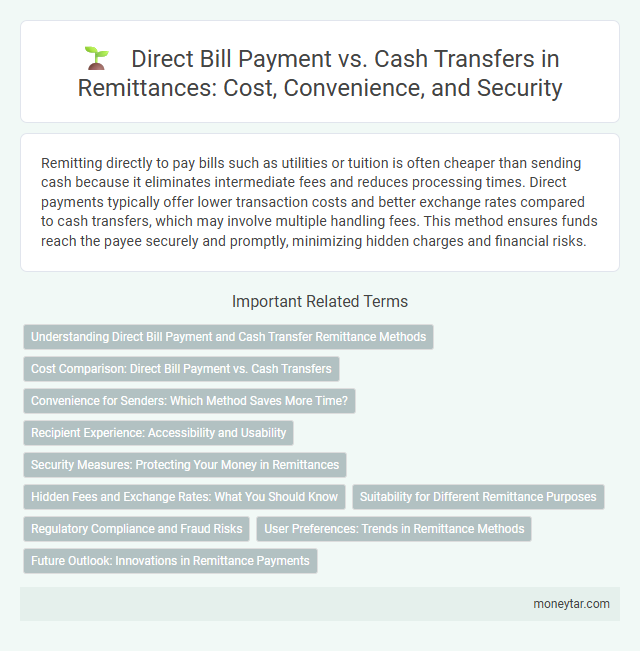 Direct Bill Payment vs. Cash Transfers in Remittances: Cost, Convenience, and Security

Remitting directly to pay bills such as utilities or tuition is often cheaper than sending cash because it eliminates intermediate fees and reduces processing times. Direct payments typically offer lower transaction costs and better exchange rates compared to cash transfers, which may involve multiple handling fees. This method ensures funds reach the payee securely and promptly, minimizing hidden charges and financial risks.

Important Related Terms

Understanding Direct Bill Payment and Cash Transfer Remittance Methods

Cost Comparison: Direct Bill Payment vs. Cash Transfers

Convenience for Senders: Which Method Saves More Time?

Recipient Experience: Accessibility and Usability

Security Measures: Protecting Your Money in Remittances

Hidden Fees and Exchange Rates: What You Should Know

Suitability for Different Remittance Purposes

Regulatory Compliance and Fraud Risks

User Preferences: Trends in Remittance Methods

Future Outlook: Innovations in Remittance Payments

moneytar.com