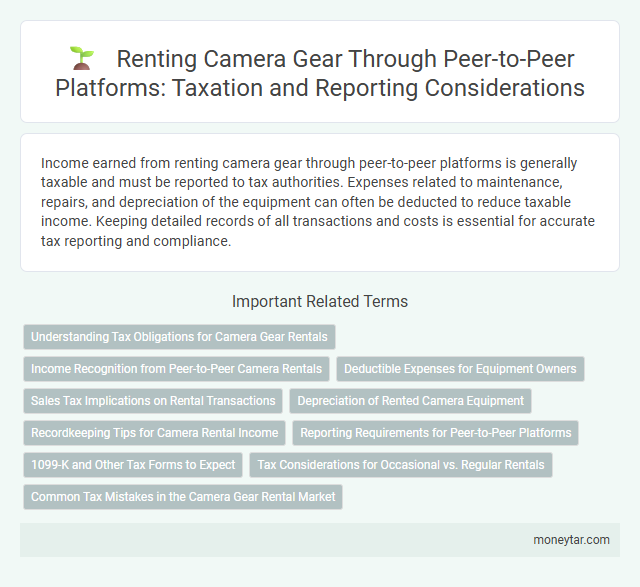 Renting Camera Gear Through Peer-to-Peer Platforms: Taxation and Reporting Considerations

Income earned from renting camera gear through peer-to-peer platforms is generally taxable and must be reported to tax authorities. Expenses related to maintenance, repairs, and depreciation of the equipment can often be deducted to reduce taxable income. Keeping detailed records of all transactions and costs is essential for accurate tax reporting and compliance.

Important Related Terms

Understanding Tax Obligations for Camera Gear Rentals

Income Recognition from Peer-to-Peer Camera Rentals

Deductible Expenses for Equipment Owners

Sales Tax Implications on Rental Transactions

Depreciation of Rented Camera Equipment

Recordkeeping Tips for Camera Rental Income

Reporting Requirements for Peer-to-Peer Platforms

1099-K and Other Tax Forms to Expect

Tax Considerations for Occasional vs. Regular Rentals

Common Tax Mistakes in the Camera Gear Rental Market

moneytar.com