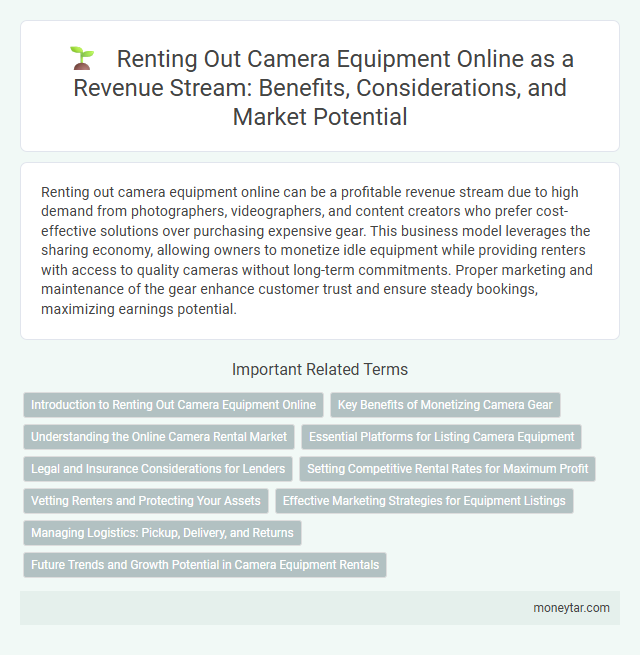 Renting Out Camera Equipment Online as a Revenue Stream: Benefits, Considerations, and Market Potential

Renting out camera equipment online can be a profitable revenue stream due to high demand from photographers, videographers, and content creators who prefer cost-effective solutions over purchasing expensive gear. This business model leverages the sharing economy, allowing owners to monetize idle equipment while providing renters with access to quality cameras without long-term commitments. Proper marketing and maintenance of the gear enhance customer trust and ensure steady bookings, maximizing earnings potential.

Important Related Terms

Introduction to Renting Out Camera Equipment Online

Key Benefits of Monetizing Camera Gear

Understanding the Online Camera Rental Market

Essential Platforms for Listing Camera Equipment

Legal and Insurance Considerations for Lenders

Setting Competitive Rental Rates for Maximum Profit

Vetting Renters and Protecting Your Assets

Effective Marketing Strategies for Equipment Listings

Managing Logistics: Pickup, Delivery, and Returns

Future Trends and Growth Potential in Camera Equipment Rentals

moneytar.com