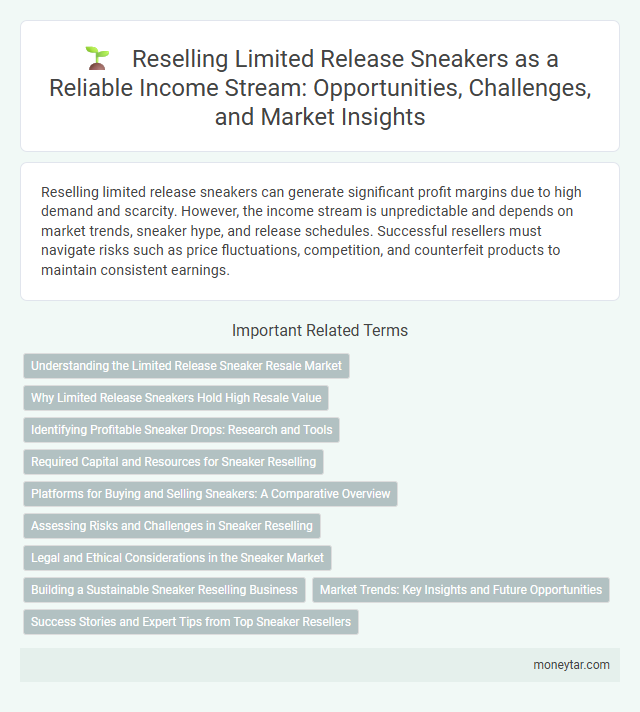 Reselling Limited Release Sneakers as a Reliable Income Stream: Opportunities, Challenges, and Market Insights

Reselling limited release sneakers can generate significant profit margins due to high demand and scarcity. However, the income stream is unpredictable and depends on market trends, sneaker hype, and release schedules. Successful resellers must navigate risks such as price fluctuations, competition, and counterfeit products to maintain consistent earnings.

Important Related Terms

Understanding the Limited Release Sneaker Resale Market

Why Limited Release Sneakers Hold High Resale Value

Identifying Profitable Sneaker Drops: Research and Tools

Required Capital and Resources for Sneaker Reselling

Platforms for Buying and Selling Sneakers: A Comparative Overview

Assessing Risks and Challenges in Sneaker Reselling

Legal and Ethical Considerations in the Sneaker Market

Building a Sustainable Sneaker Reselling Business

Market Trends: Key Insights and Future Opportunities

Success Stories and Expert Tips from Top Sneaker Resellers

moneytar.com