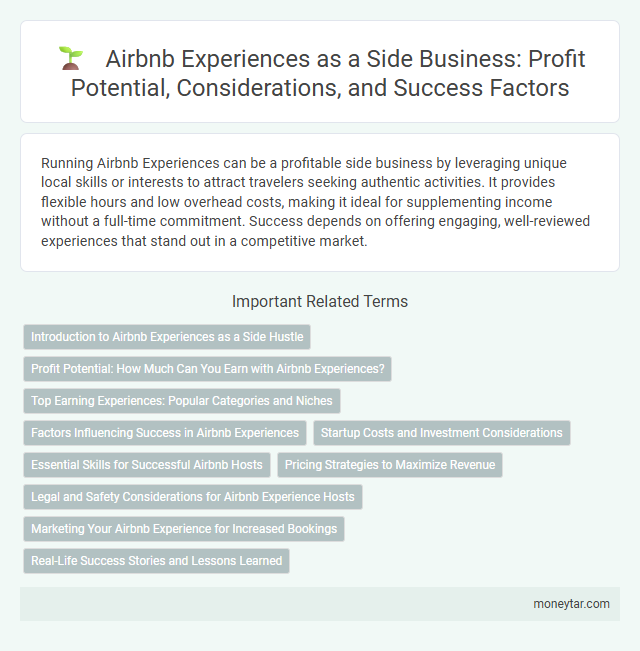 Airbnb Experiences as a Side Business: Profit Potential, Considerations, and Success Factors

Running Airbnb Experiences can be a profitable side business by leveraging unique local skills or interests to attract travelers seeking authentic activities. It provides flexible hours and low overhead costs, making it ideal for supplementing income without a full-time commitment. Success depends on offering engaging, well-reviewed experiences that stand out in a competitive market.

Important Related Terms

Introduction to Airbnb Experiences as a Side Hustle

Profit Potential: How Much Can You Earn with Airbnb Experiences?

Top Earning Experiences: Popular Categories and Niches

Factors Influencing Success in Airbnb Experiences

Startup Costs and Investment Considerations

Essential Skills for Successful Airbnb Hosts

Pricing Strategies to Maximize Revenue

Legal and Safety Considerations for Airbnb Experience Hosts

Marketing Your Airbnb Experience for Increased Bookings

Real-Life Success Stories and Lessons Learned

moneytar.com