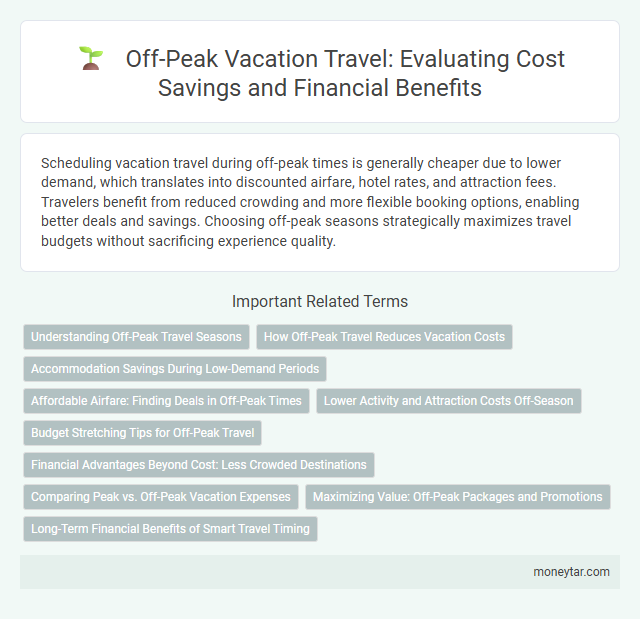 Off-Peak Vacation Travel: Evaluating Cost Savings and Financial Benefits

Scheduling vacation travel during off-peak times is generally cheaper due to lower demand, which translates into discounted airfare, hotel rates, and attraction fees. Travelers benefit from reduced crowding and more flexible booking options, enabling better deals and savings. Choosing off-peak seasons strategically maximizes travel budgets without sacrificing experience quality.

Important Related Terms

Understanding Off-Peak Travel Seasons

How Off-Peak Travel Reduces Vacation Costs

Accommodation Savings During Low-Demand Periods

Affordable Airfare: Finding Deals in Off-Peak Times

Lower Activity and Attraction Costs Off-Season

Budget Stretching Tips for Off-Peak Travel

Financial Advantages Beyond Cost: Less Crowded Destinations

Comparing Peak vs. Off-Peak Vacation Expenses

Maximizing Value: Off-Peak Packages and Promotions

Long-Term Financial Benefits of Smart Travel Timing

moneytar.com