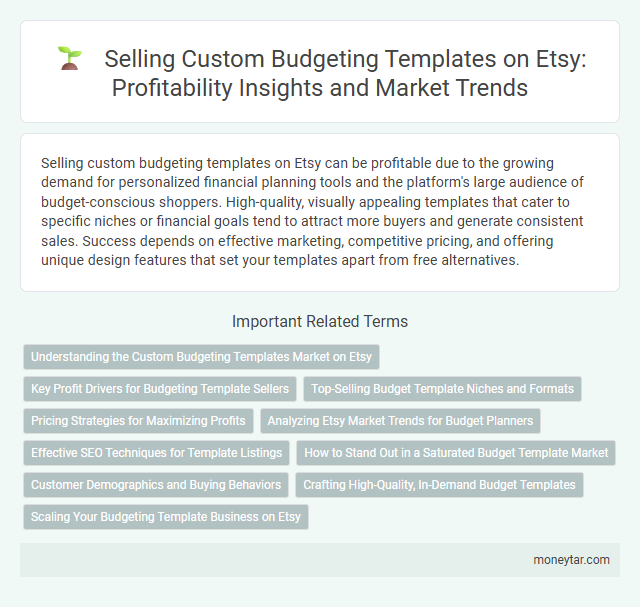 Selling Custom Budgeting Templates on Etsy: Profitability Insights and Market Trends

Selling custom budgeting templates on Etsy can be profitable due to the growing demand for personalized financial planning tools and the platform's large audience of budget-conscious shoppers. High-quality, visually appealing templates that cater to specific niches or financial goals tend to attract more buyers and generate consistent sales. Success depends on effective marketing, competitive pricing, and offering unique design features that set your templates apart from free alternatives.

Important Related Terms

Understanding the Custom Budgeting Templates Market on Etsy

Key Profit Drivers for Budgeting Template Sellers

Top-Selling Budget Template Niches and Formats

Pricing Strategies for Maximizing Profits

Analyzing Etsy Market Trends for Budget Planners

Effective SEO Techniques for Template Listings

How to Stand Out in a Saturated Budget Template Market

Customer Demographics and Buying Behaviors

Crafting High-Quality, In-Demand Budget Templates

Scaling Your Budgeting Template Business on Etsy

moneytar.com