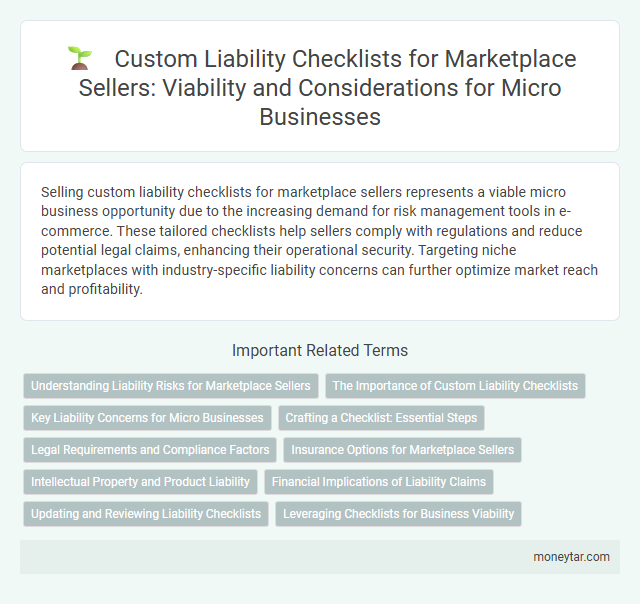 Custom Liability Checklists for Marketplace Sellers: Viability and Considerations for Micro Businesses

Selling custom liability checklists for marketplace sellers represents a viable micro business opportunity due to the increasing demand for risk management tools in e-commerce. These tailored checklists help sellers comply with regulations and reduce potential legal claims, enhancing their operational security. Targeting niche marketplaces with industry-specific liability concerns can further optimize market reach and profitability.

Important Related Terms

Understanding Liability Risks for Marketplace Sellers

The Importance of Custom Liability Checklists

Key Liability Concerns for Micro Businesses

Crafting a Checklist: Essential Steps

Legal Requirements and Compliance Factors

Insurance Options for Marketplace Sellers

Intellectual Property and Product Liability

Financial Implications of Liability Claims

Updating and Reviewing Liability Checklists

Leveraging Checklists for Business Viability

moneytar.com