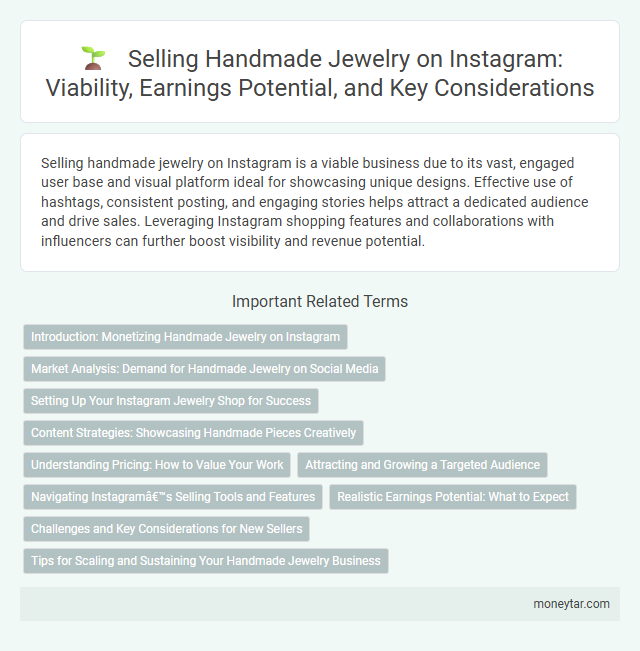 Selling Handmade Jewelry on Instagram: Viability, Earnings Potential, and Key Considerations

Selling handmade jewelry on Instagram is a viable business due to its vast, engaged user base and visual platform ideal for showcasing unique designs. Effective use of hashtags, consistent posting, and engaging stories helps attract a dedicated audience and drive sales. Leveraging Instagram shopping features and collaborations with influencers can further boost visibility and revenue potential.

Important Related Terms

Introduction: Monetizing Handmade Jewelry on Instagram

Market Analysis: Demand for Handmade Jewelry on Social Media

Setting Up Your Instagram Jewelry Shop for Success

Content Strategies: Showcasing Handmade Pieces Creatively

Understanding Pricing: How to Value Your Work

Attracting and Growing a Targeted Audience

Navigating Instagramâ€™s Selling Tools and Features

Realistic Earnings Potential: What to Expect

Challenges and Key Considerations for New Sellers

Tips for Scaling and Sustaining Your Handmade Jewelry Business

moneytar.com