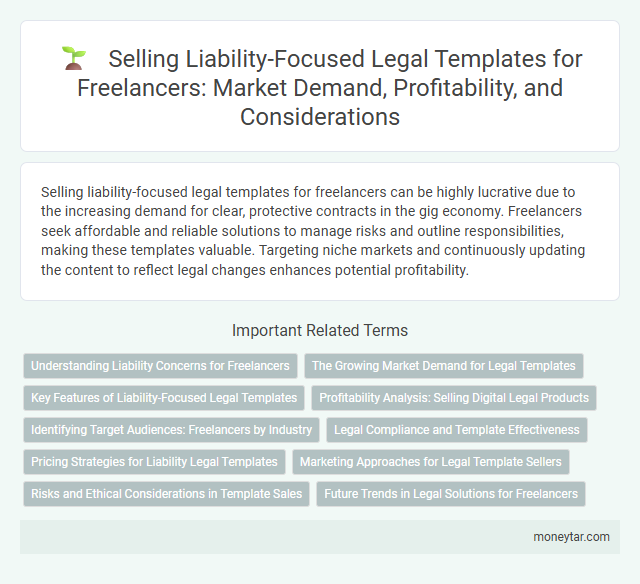 Selling Liability-Focused Legal Templates for Freelancers: Market Demand, Profitability, and Considerations

Selling liability-focused legal templates for freelancers can be highly lucrative due to the increasing demand for clear, protective contracts in the gig economy. Freelancers seek affordable and reliable solutions to manage risks and outline responsibilities, making these templates valuable. Targeting niche markets and continuously updating the content to reflect legal changes enhances potential profitability.

Important Related Terms

Understanding Liability Concerns for Freelancers
The Growing Market Demand for Legal Templates
Key Features of Liability-Focused Legal Templates
Profitability Analysis: Selling Digital Legal Products
Identifying Target Audiences: Freelancers by Industry
Legal Compliance and Template Effectiveness
Pricing Strategies for Liability Legal Templates
Marketing Approaches for Legal Template Sellers
Risks and Ethical Considerations in Template Sales
Future Trends in Legal Solutions for Freelancers

moneytar.com