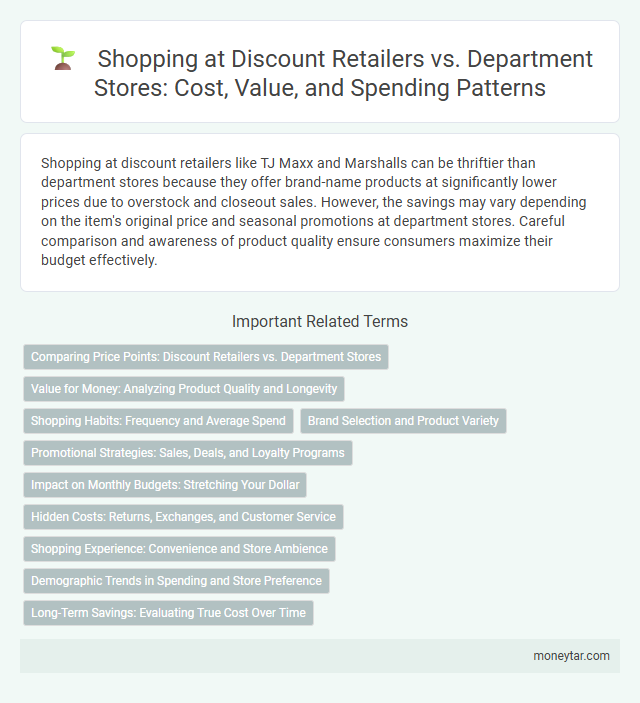 Shopping at Discount Retailers vs. Department Stores: Cost, Value, and Spending Patterns

Shopping at discount retailers like TJ Maxx and Marshalls can be thriftier than department stores because they offer brand-name products at significantly lower prices due to overstock and closeout sales. However, the savings may vary depending on the item's original price and seasonal promotions at department stores. Careful comparison and awareness of product quality ensure consumers maximize their budget effectively.

Important Related Terms

Comparing Price Points: Discount Retailers vs. Department Stores

Value for Money: Analyzing Product Quality and Longevity

Shopping Habits: Frequency and Average Spend

Brand Selection and Product Variety

Promotional Strategies: Sales, Deals, and Loyalty Programs

Impact on Monthly Budgets: Stretching Your Dollar

Hidden Costs: Returns, Exchanges, and Customer Service

Shopping Experience: Convenience and Store Ambience

Demographic Trends in Spending and Store Preference

Long-Term Savings: Evaluating True Cost Over Time

moneytar.com