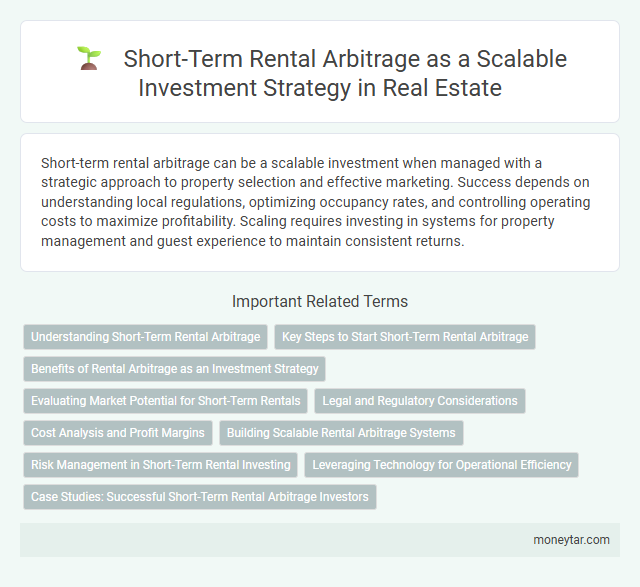 Short-Term Rental Arbitrage as a Scalable Investment Strategy in Real Estate

Short-term rental arbitrage can be a scalable investment when managed with a strategic approach to property selection and effective marketing. Success depends on understanding local regulations, optimizing occupancy rates, and controlling operating costs to maximize profitability. Scaling requires investing in systems for property management and guest experience to maintain consistent returns.

Important Related Terms

Understanding Short-Term Rental Arbitrage

Key Steps to Start Short-Term Rental Arbitrage

Benefits of Rental Arbitrage as an Investment Strategy

Evaluating Market Potential for Short-Term Rentals

Legal and Regulatory Considerations

Cost Analysis and Profit Margins

Building Scalable Rental Arbitrage Systems

Risk Management in Short-Term Rental Investing

Leveraging Technology for Operational Efficiency

Case Studies: Successful Short-Term Rental Arbitrage Investors

moneytar.com