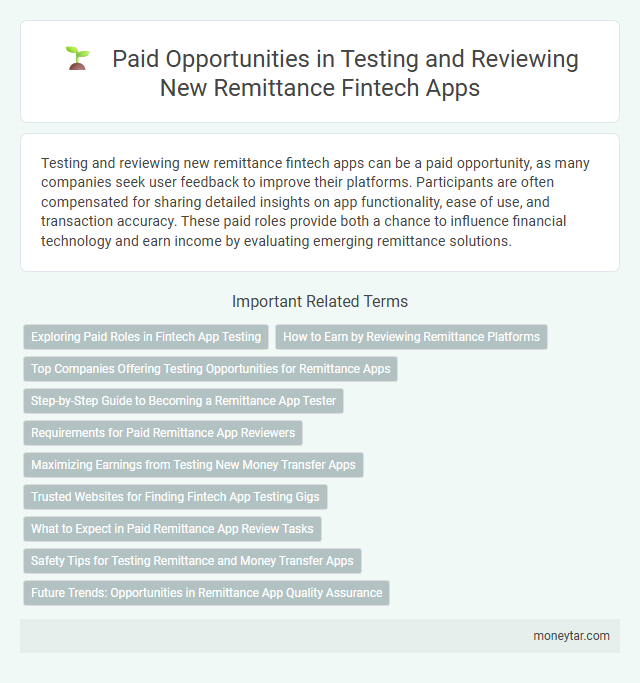 Paid Opportunities in Testing and Reviewing New Remittance Fintech Apps

Testing and reviewing new remittance fintech apps can be a paid opportunity, as many companies seek user feedback to improve their platforms. Participants are often compensated for sharing detailed insights on app functionality, ease of use, and transaction accuracy. These paid roles provide both a chance to influence financial technology and earn income by evaluating emerging remittance solutions.

Important Related Terms

Exploring Paid Roles in Fintech App Testing

How to Earn by Reviewing Remittance Platforms

Top Companies Offering Testing Opportunities for Remittance Apps

Step-by-Step Guide to Becoming a Remittance App Tester

Requirements for Paid Remittance App Reviewers

Maximizing Earnings from Testing New Money Transfer Apps

Trusted Websites for Finding Fintech App Testing Gigs

What to Expect in Paid Remittance App Review Tasks

Safety Tips for Testing Remittance and Money Transfer Apps

Future Trends: Opportunities in Remittance App Quality Assurance

moneytar.com