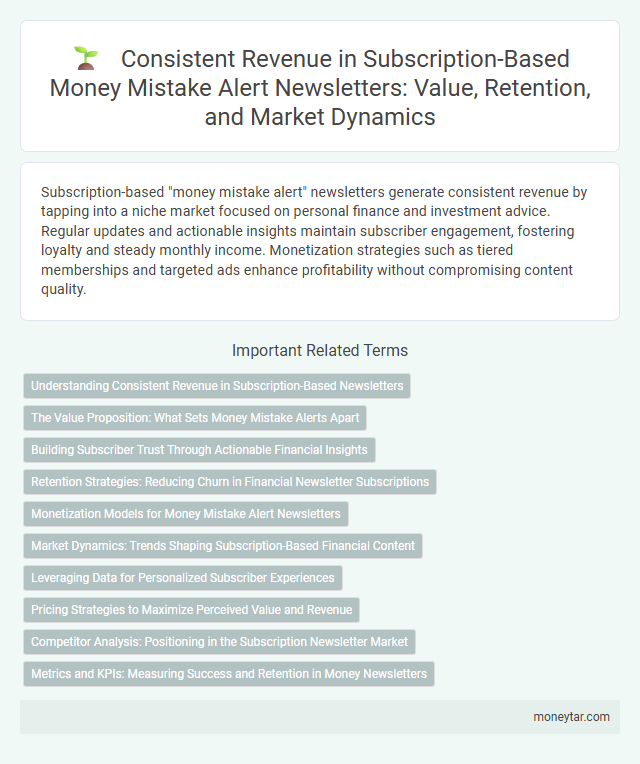 Consistent Revenue in Subscription-Based Money Mistake Alert Newsletters: Value, Retention, and Market Dynamics

Subscription-based "money mistake alert" newsletters generate consistent revenue by tapping into a niche market focused on personal finance and investment advice. Regular updates and actionable insights maintain subscriber engagement, fostering loyalty and steady monthly income. Monetization strategies such as tiered memberships and targeted ads enhance profitability without compromising content quality.

Important Related Terms

Understanding Consistent Revenue in Subscription-Based Newsletters

The Value Proposition: What Sets Money Mistake Alerts Apart

Building Subscriber Trust Through Actionable Financial Insights

Retention Strategies: Reducing Churn in Financial Newsletter Subscriptions

Monetization Models for Money Mistake Alert Newsletters

Market Dynamics: Trends Shaping Subscription-Based Financial Content

Leveraging Data for Personalized Subscriber Experiences

Pricing Strategies to Maximize Perceived Value and Revenue

Competitor Analysis: Positioning in the Subscription Newsletter Market

Metrics and KPIs: Measuring Success and Retention in Money Newsletters

moneytar.com