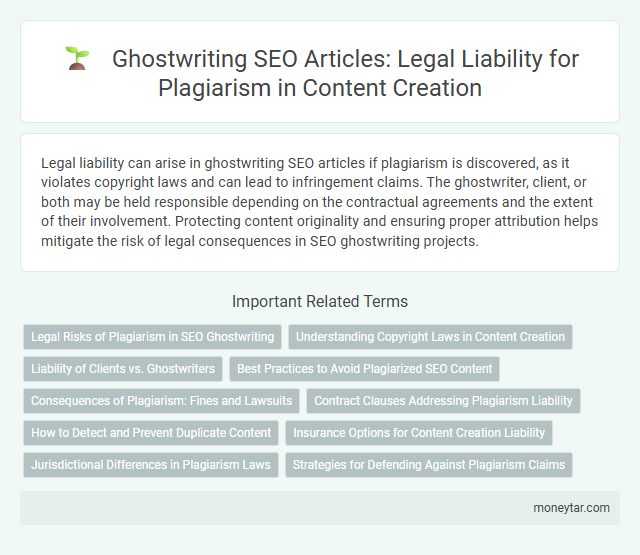 Ghostwriting SEO Articles: Legal Liability for Plagiarism in Content Creation

Legal liability can arise in ghostwriting SEO articles if plagiarism is discovered, as it violates copyright laws and can lead to infringement claims. The ghostwriter, client, or both may be held responsible depending on the contractual agreements and the extent of their involvement. Protecting content originality and ensuring proper attribution helps mitigate the risk of legal consequences in SEO ghostwriting projects.

Important Related Terms

Legal Risks of Plagiarism in SEO Ghostwriting
Understanding Copyright Laws in Content Creation
Liability of Clients vs. Ghostwriters
Best Practices to Avoid Plagiarized SEO Content
Consequences of Plagiarism: Fines and Lawsuits
Contract Clauses Addressing Plagiarism Liability
How to Detect and Prevent Duplicate Content
Insurance Options for Content Creation Liability
Jurisdictional Differences in Plagiarism Laws
Strategies for Defending Against Plagiarism Claims

moneytar.com