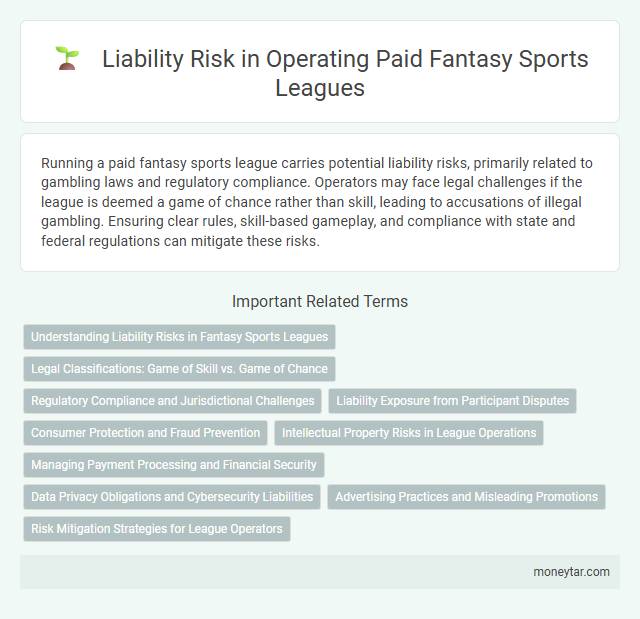 Liability Risk in Operating Paid Fantasy Sports Leagues

Running a paid fantasy sports league carries potential liability risks, primarily related to gambling laws and regulatory compliance. Operators may face legal challenges if the league is deemed a game of chance rather than skill, leading to accusations of illegal gambling. Ensuring clear rules, skill-based gameplay, and compliance with state and federal regulations can mitigate these risks.

Important Related Terms

Understanding Liability Risks in Fantasy Sports Leagues

Legal Classifications: Game of Skill vs. Game of Chance

Regulatory Compliance and Jurisdictional Challenges

Liability Exposure from Participant Disputes

Consumer Protection and Fraud Prevention

Intellectual Property Risks in League Operations

Managing Payment Processing and Financial Security

Data Privacy Obligations and Cybersecurity Liabilities

Advertising Practices and Misleading Promotions

Risk Mitigation Strategies for League Operators

moneytar.com